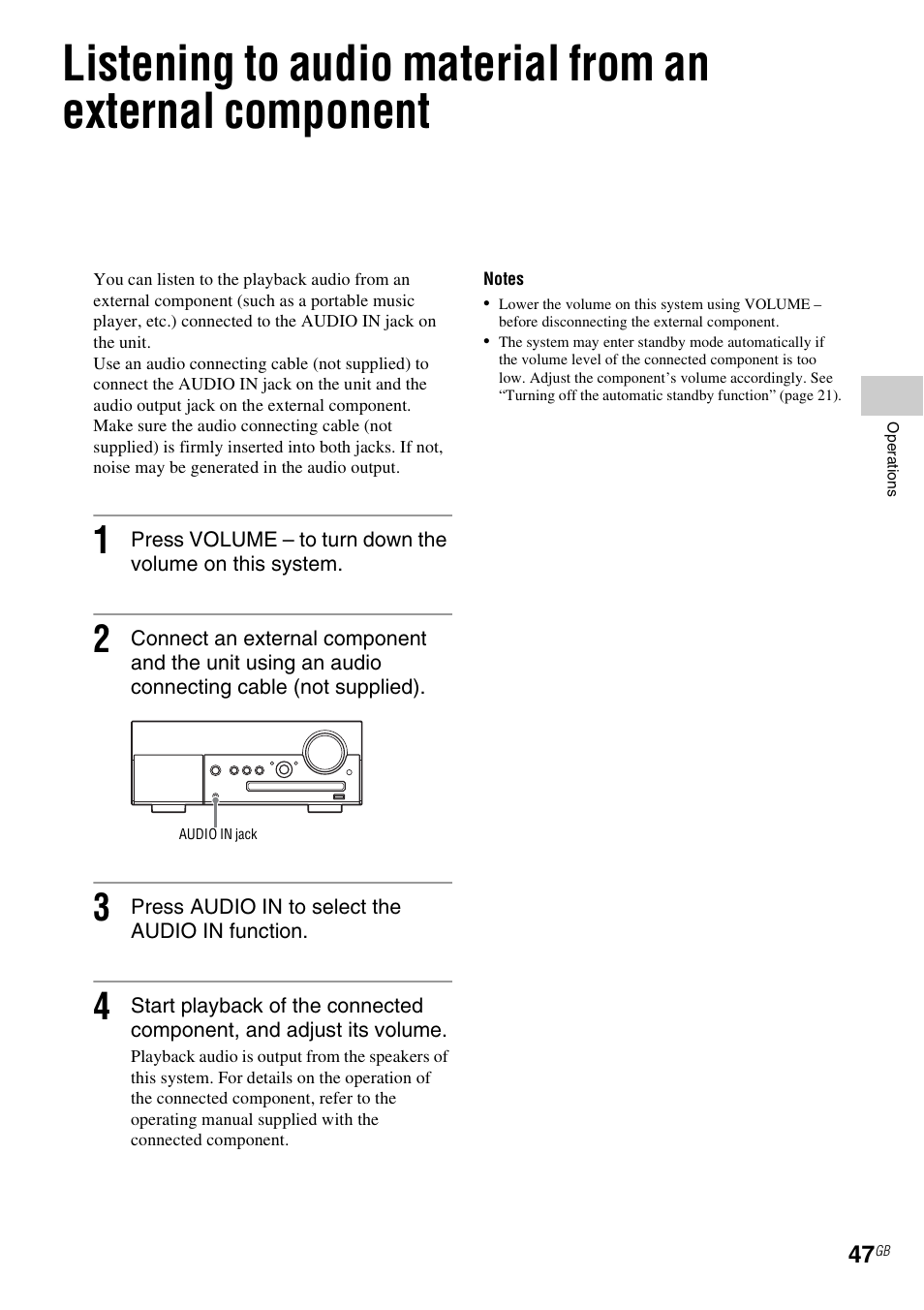 Listening to audio material from an external component

You can listen to the playback audio from an external component (such as a portable music player, etc.) connected to the AUDIO IN jack on the unit.
Use an audio connecting cable (not supplied) to connect the AUDIO IN jack on the unit and the audio output jack on the external component.
Make sure the audio connecting cable (not supplied) is firmly inserted into both jacks. If not, noise may be generated in the audio output.

1 Press VOLUME – to turn down the volume on this system.

2 Connect an external component and the unit using an audio connecting cable (not supplied).

AUDIO IN jack

3 Press AUDIO IN to select the AUDIO IN function.

4 Start playback of the connected component, and adjust its volume.

Playback audio is output from the speakers of this system. For details on the operation of the connected component, refer to the operating manual supplied with the connected component.

Notes
• Lower the volume on this system using VOLUME – before disconnecting the external component.
• The system may enter standby mode automatically if the volume level of the connected component is too low. Adjust the component's volume accordingly. See "Turning off the automatic standby function" (page 21).

Operations

47GB