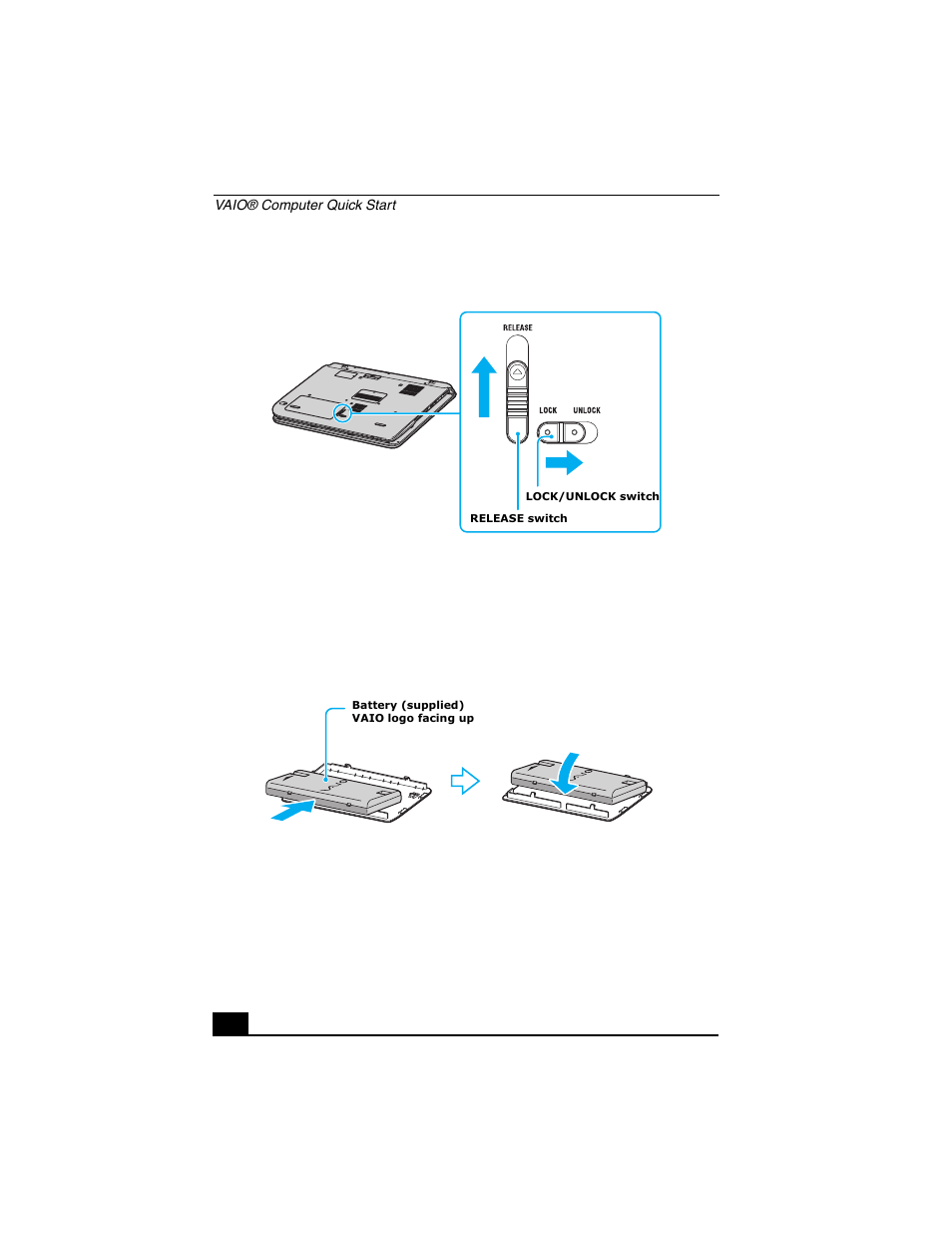 VAIO® Computer Quick Start

RELEASE

LOCK UNLOCK

LOCK/UNLOCK switch

RELEASE switch

Battery (supplied)
VAIO logo facing up