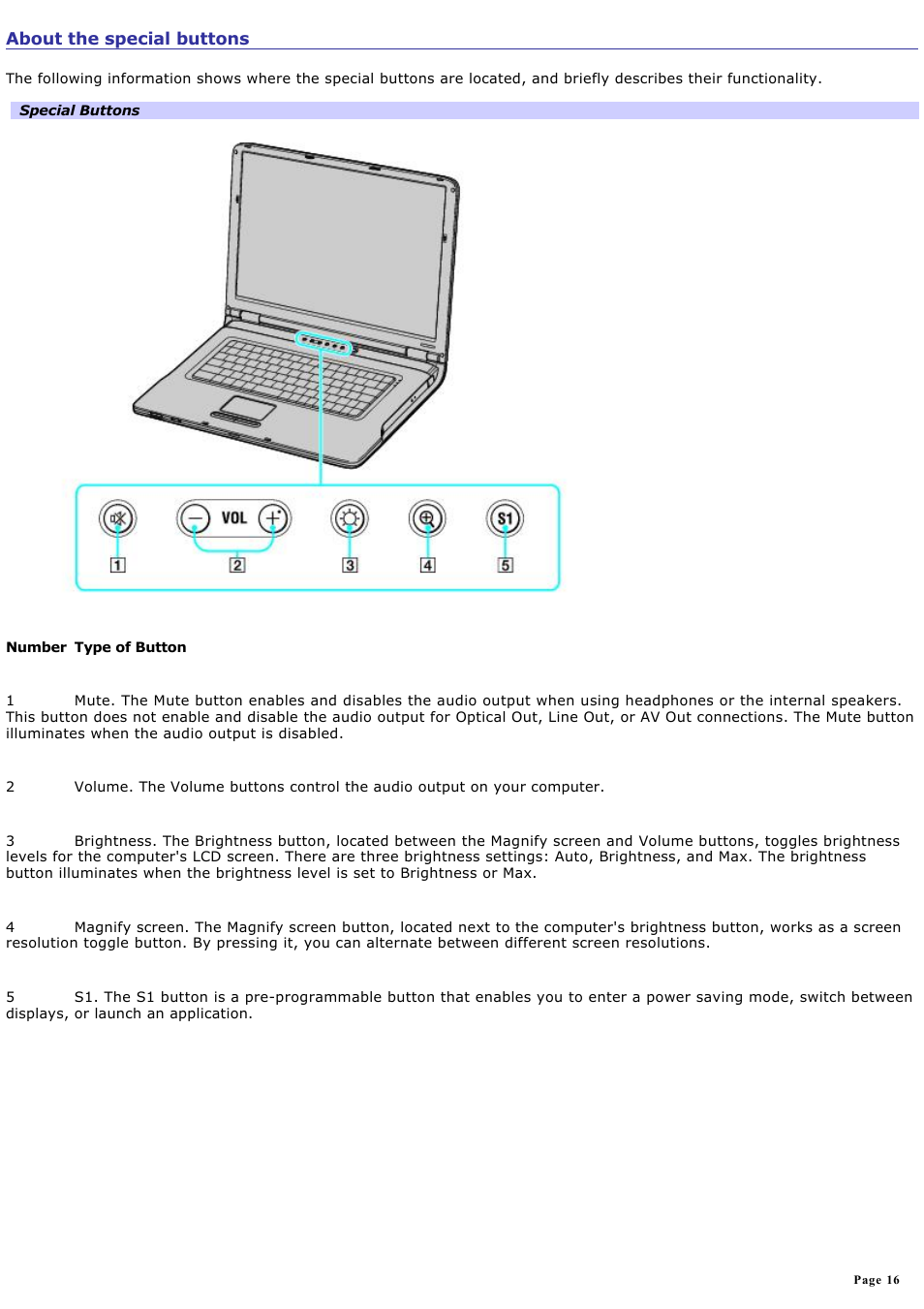 About the special buttons

The following information shows where the special buttons are located, and briefly describes their functionality.

Special Buttons

VOL

S1

1

2

3

4

5

Number Type of Button

1 Mute. The Mute button enables and disables the audio output when using headphones or the internal speakers. This button does not enable and disable the audio output for Optical Out, Line Out, or AV Out connections. The Mute button illuminates when the audio output is disabled.

2 Volume. The Volume buttons control the audio output on your computer.

3 Brightness. The Brightness button, located between the Magnify screen and Volume buttons, toggles brightness levels for the computer's LCD screen. There are three brightness settings: Auto, Brightness, and Max. The brightness button illuminates when the brightness level is set to Brightness or Max.

4 Magnify screen. The Magnify screen button, located next to the computer's brightness button, works as a screen resolution toggle button. By pressing it, you can alternate between different screen resolutions.

5 S1. The S1 button is a pre-programmable button that enables you to enter a power saving mode, switch between displays, or launch an application.

Page 16