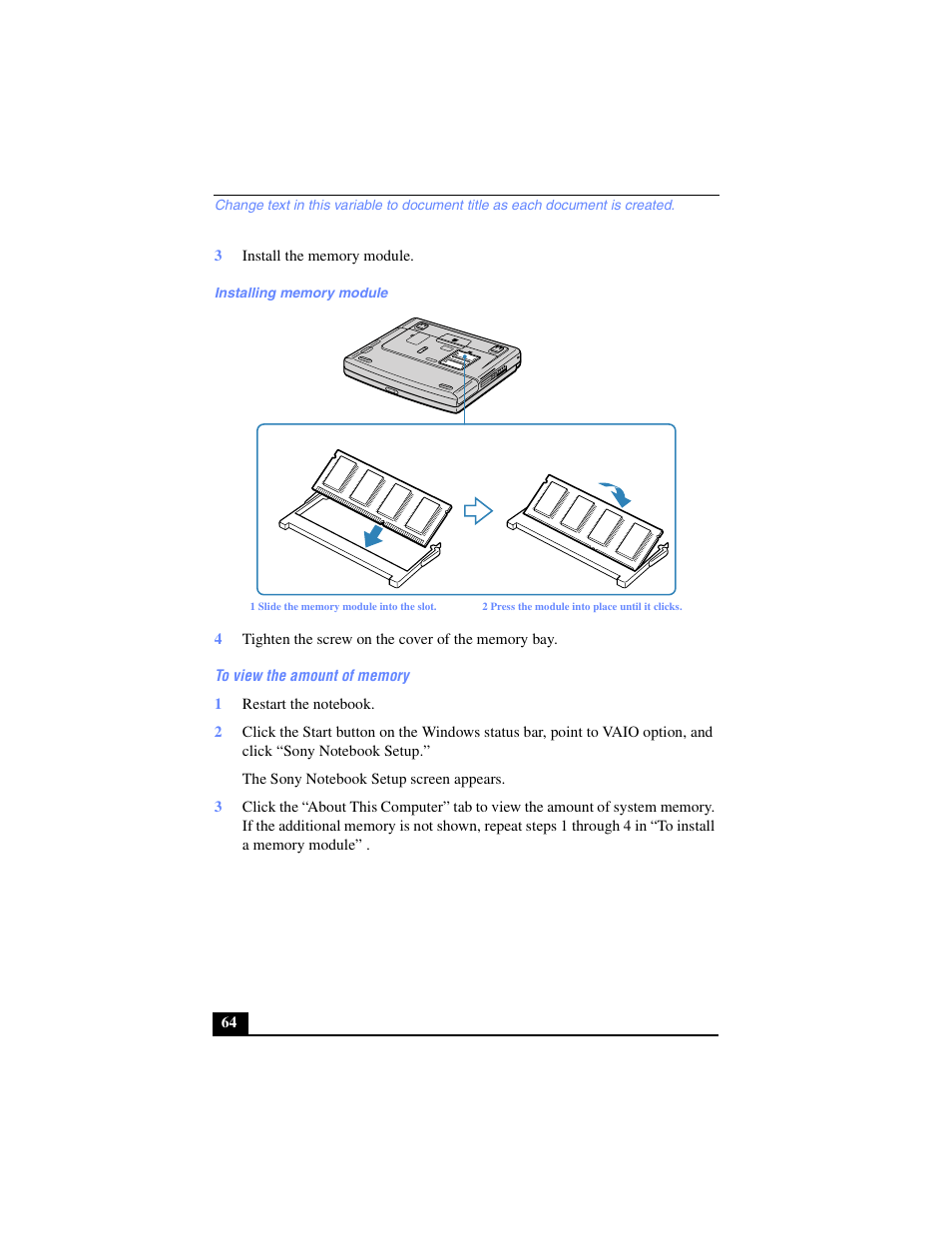 Change text in this variable to document title as each document is created.

3 Install the memory module.

Installing memory module

1 Slide the memory module into the slot.

2 Press the module into place until it clicks.

4 Tighten the screw on the cover of the memory bay.

To view the amount of memory

1 Restart the notebook.

2 Click the Start button on the Windows status bar, point to VAIO option, and click “Sony Notebook Setup.”

The Sony Notebook Setup screen appears.

3 Click the “About This Computer” tab to view the amount of system memory. If the additional memory is not shown, repeat steps 1 through 4 in “To install a memory module” .

64