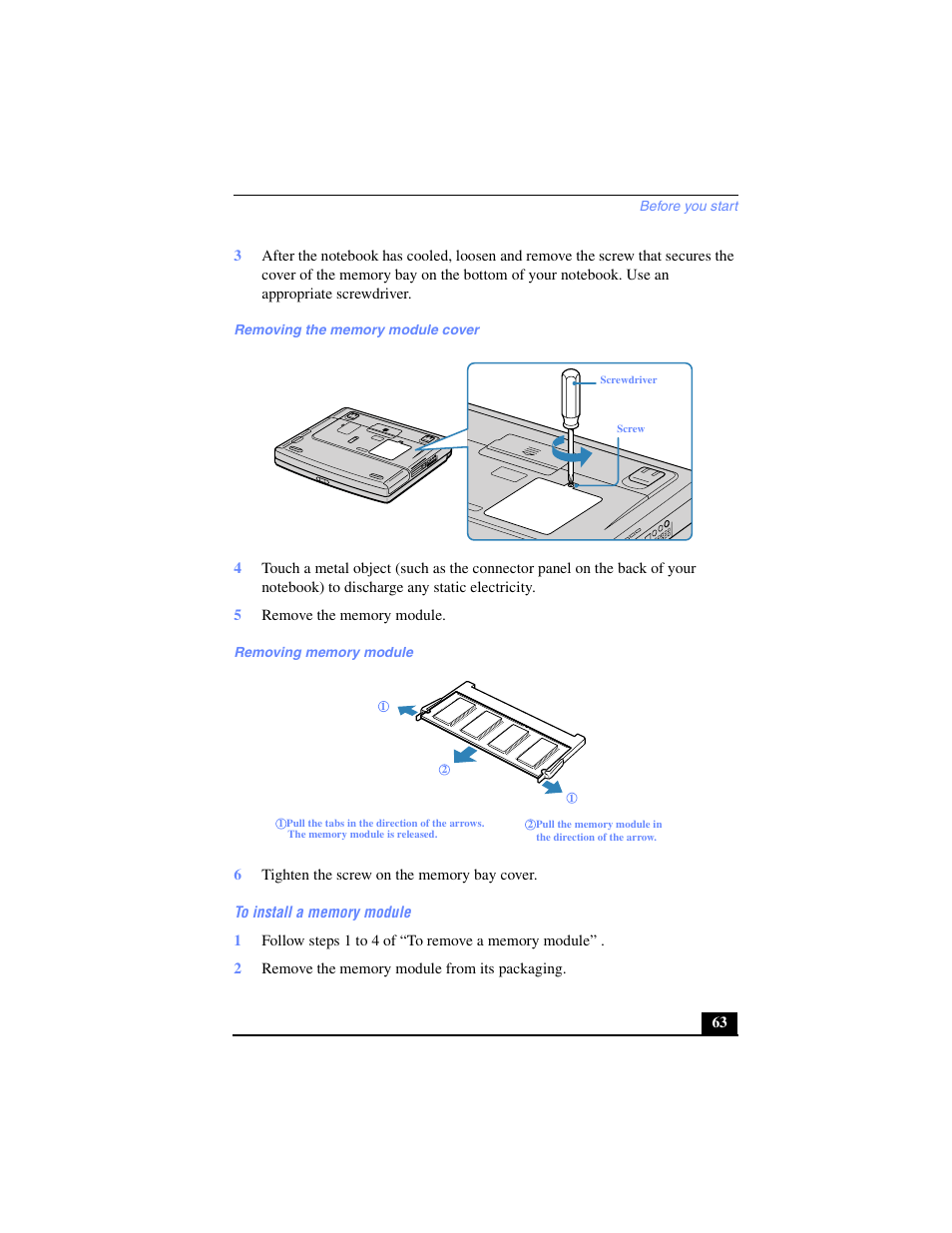 Before you start

3 After the notebook has cooled, loosen and remove the screw that secures the cover of the memory bay on the bottom of your notebook. Use an appropriate screwdriver.

Removing the memory module cover

Screwdriver

Screw

4 Touch a metal object (such as the connector panel on the back of your notebook) to discharge any static electricity.

5 Remove the memory module.

Removing memory module

①

②

①

①Pull the tabs in the direction of the arrows. The memory module is released.

②Pull the memory module in the direction of the arrow.

6 Tighten the screw on the memory bay cover.

To install a memory module

1 Follow steps 1 to 4 of “To remove a memory module” .

2 Remove the memory module from its packaging.

63