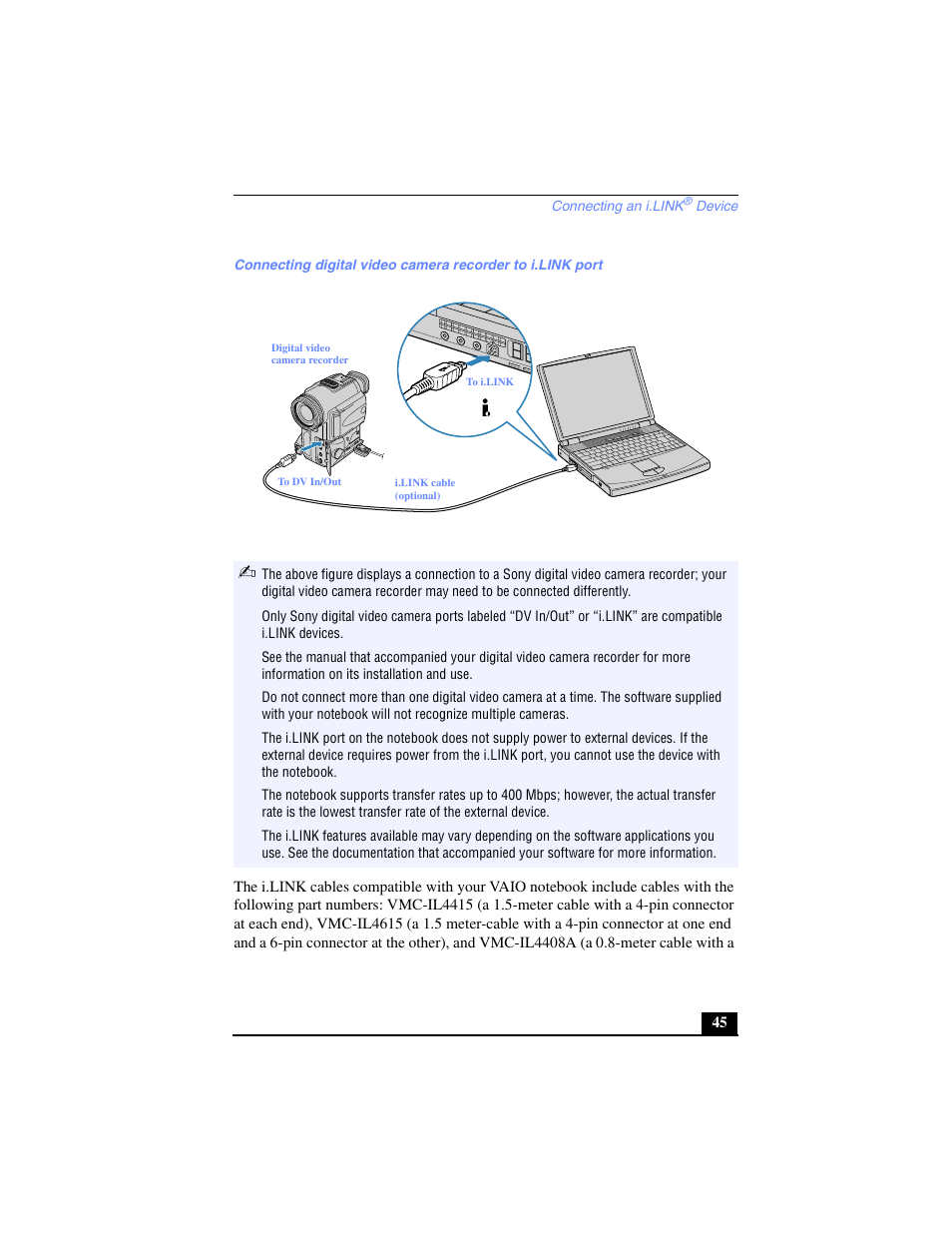 Connecting an i.LINK® Device

Connecting digital video camera recorder to i.LINK port

Digital video camera recorder

To i.LINK

To DV In/Out

i.LINK cable (optional)

The above figure displays a connection to a Sony digital video camera recorder; your digital video camera recorder may need to be connected differently.

Only Sony digital video camera ports labeled “DV In/Out” or “i.LINK” are compatible i.LINK devices.

See the manual that accompanied your digital video camera recorder for more information on its installation and use.

Do not connect more than one digital video camera at a time. The software supplied with your notebook will not recognize multiple cameras.

The i.LINK port on the notebook does not supply power to external devices. If the external device requires power from the i.LINK port, you cannot use the device with the notebook.

The notebook supports transfer rates up to 400 Mbps; however, the actual transfer rate is the lowest transfer rate of the external device.

The i.LINK features available may vary depending on the software applications you use. See the documentation that accompanied your software for more information.

The i.LINK cables compatible with your VAIO notebook include cables with the following part numbers: VMC-IL4415 (a 1.5-meter cable with a 4-pin connector at each end), VMC-IL4615 (a 1.5 meter-cable with a 4-pin connector at one end and a 6-pin connector at the other), and VMC-IL4408A (a 0.8-meter cable with a

45