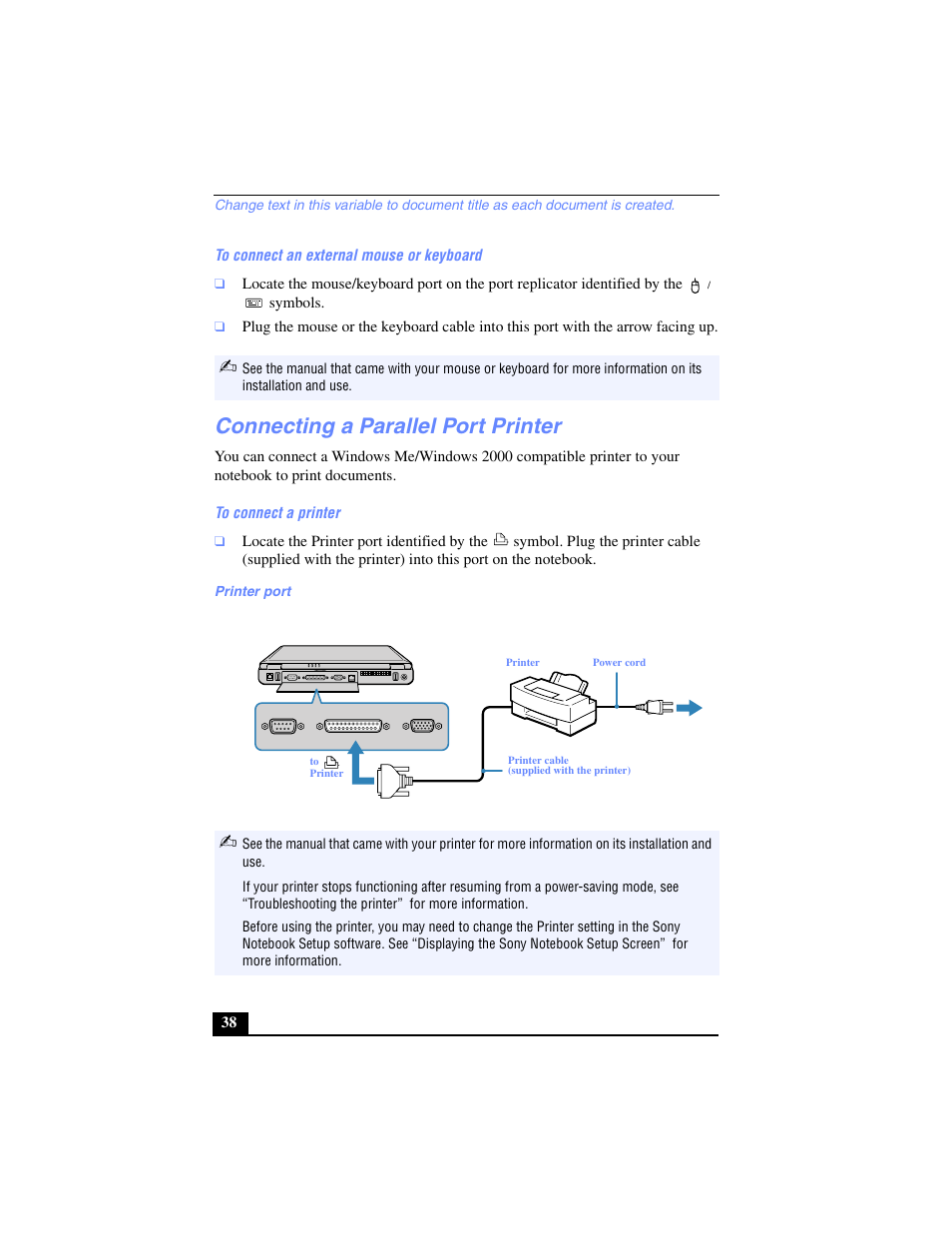 Change text in this variable to document title as each document is created.

To connect an external mouse or keyboard

❑ Locate the mouse/keyboard port on the port replicator identified by the / symbols.

❑ Plug the mouse or the keyboard cable into this port with the arrow facing up.

See the manual that came with your mouse or keyboard for more information on its installation and use.

Connecting a Parallel Port Printer

You can connect a Windows Me/Windows 2000 compatible printer to your notebook to print documents.

To connect a printer

❑ Locate the Printer port identified by the symbol. Plug the printer cable (supplied with the printer) into this port on the notebook.

Printer port

Printer

Power cord

to Printer

Printer cable (supplied with the printer)

See the manual that came with your printer for more information on its installation and use.

If your printer stops functioning after resuming from a power-saving mode, see “Troubleshooting the printer” for more information.

Before using the printer, you may need to change the Printer setting in the Sony Notebook Setup software. See “Displaying the Sony Notebook Setup Screen” for more information.

38