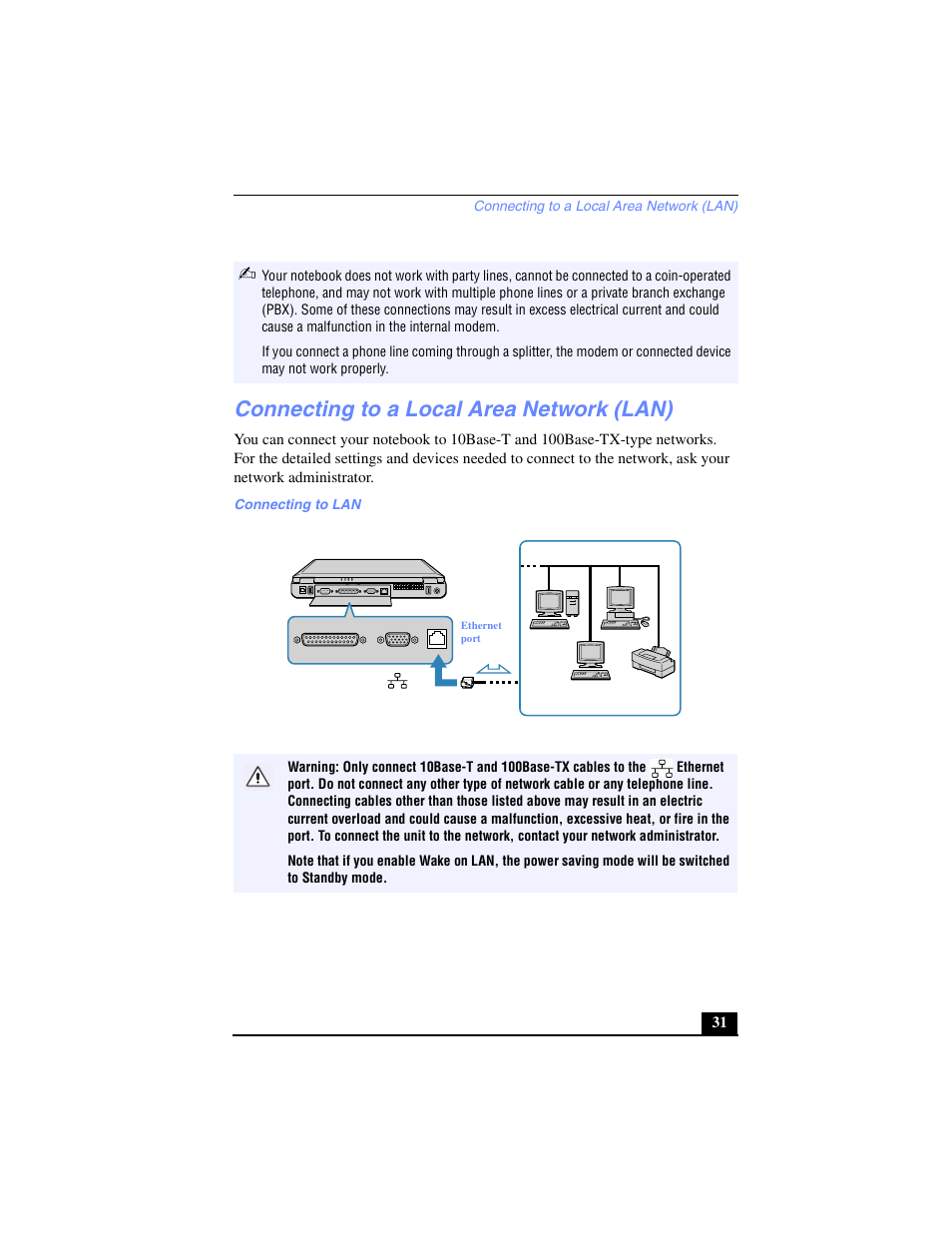 Connecting to a Local Area Network (LAN)

Your notebook does not work with party lines, cannot be connected to a coin-operated telephone, and may not work with multiple phone lines or a private branch exchange (PBX). Some of these connections may result in excess electrical current and could cause a malfunction in the internal modem.

If you connect a phone line coming through a splitter, the modem or connected device may not work properly.

Connecting to a Local Area Network (LAN)

You can connect your notebook to 10Base-T and 100Base-TX-type networks. For the detailed settings and devices needed to connect to the network, ask your network administrator.

Connecting to LAN

Ethernet port

Warning: Only connect 10Base-T and 100Base-TX cables to the Ethernet port. Do not connect any other type of network cable or any telephone line. Connecting cables other than those listed above may result in an electric current overload and could cause a malfunction, excessive heat, or fire in the port. To connect the unit to the network, contact your network administrator.

Note that if you enable Wake on LAN, the power saving mode will be switched to Standby mode.

31