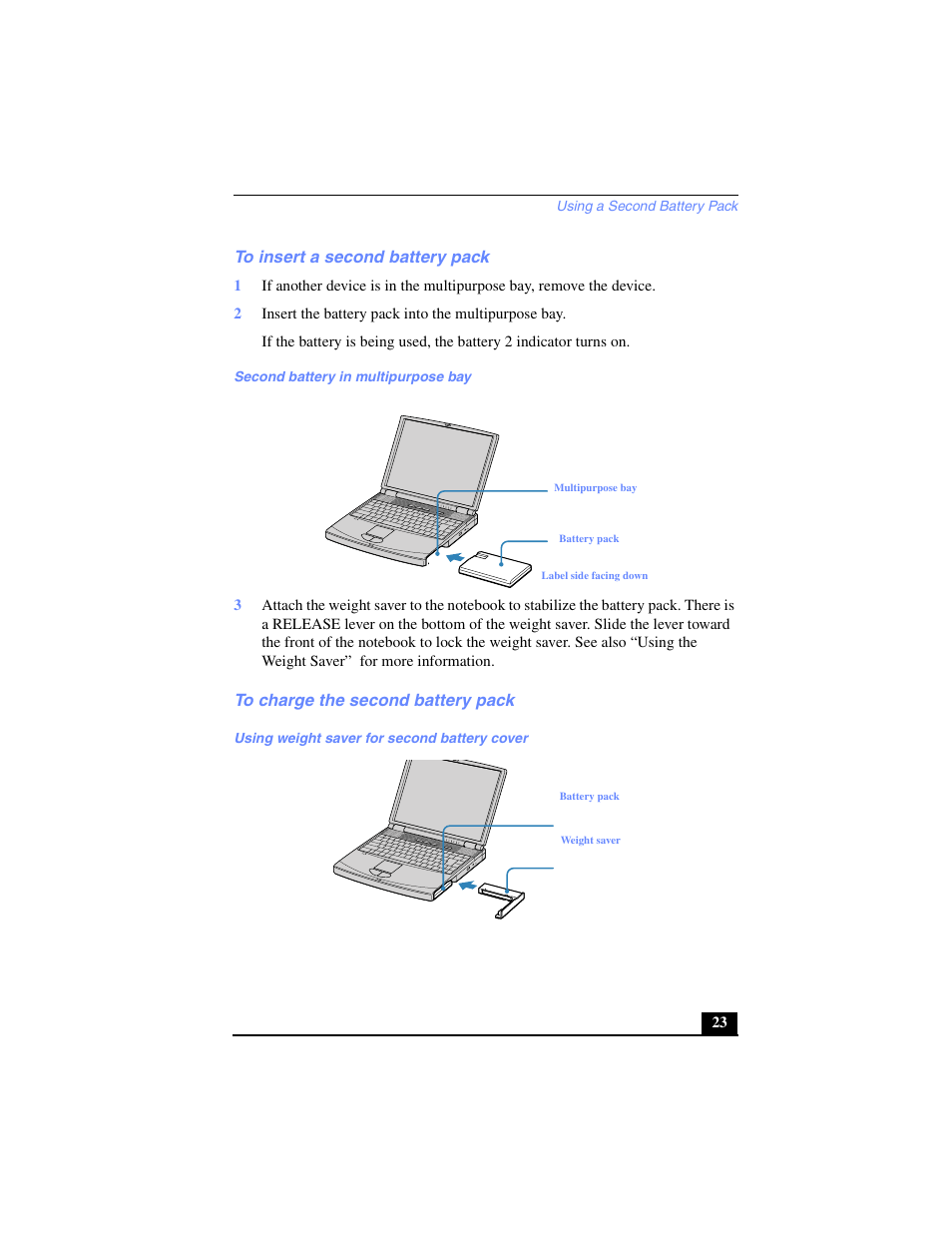 Using a Second Battery Pack

To insert a second battery pack

1 If another device is in the multipurpose bay, remove the device.

2 Insert the battery pack into the multipurpose bay.

If the battery is being used, the battery 2 indicator turns on.

Second battery in multipurpose bay

Multipurpose bay

Battery pack

Label side facing down

3 Attach the weight saver to the notebook to stabilize the battery pack. There is a RELEASE lever on the bottom of the weight saver. Slide the lever toward the front of the notebook to lock the weight saver. See also “Using the Weight Saver” for more information.

To charge the second battery pack

Using weight saver for second battery cover

Battery pack

Weight saver

23