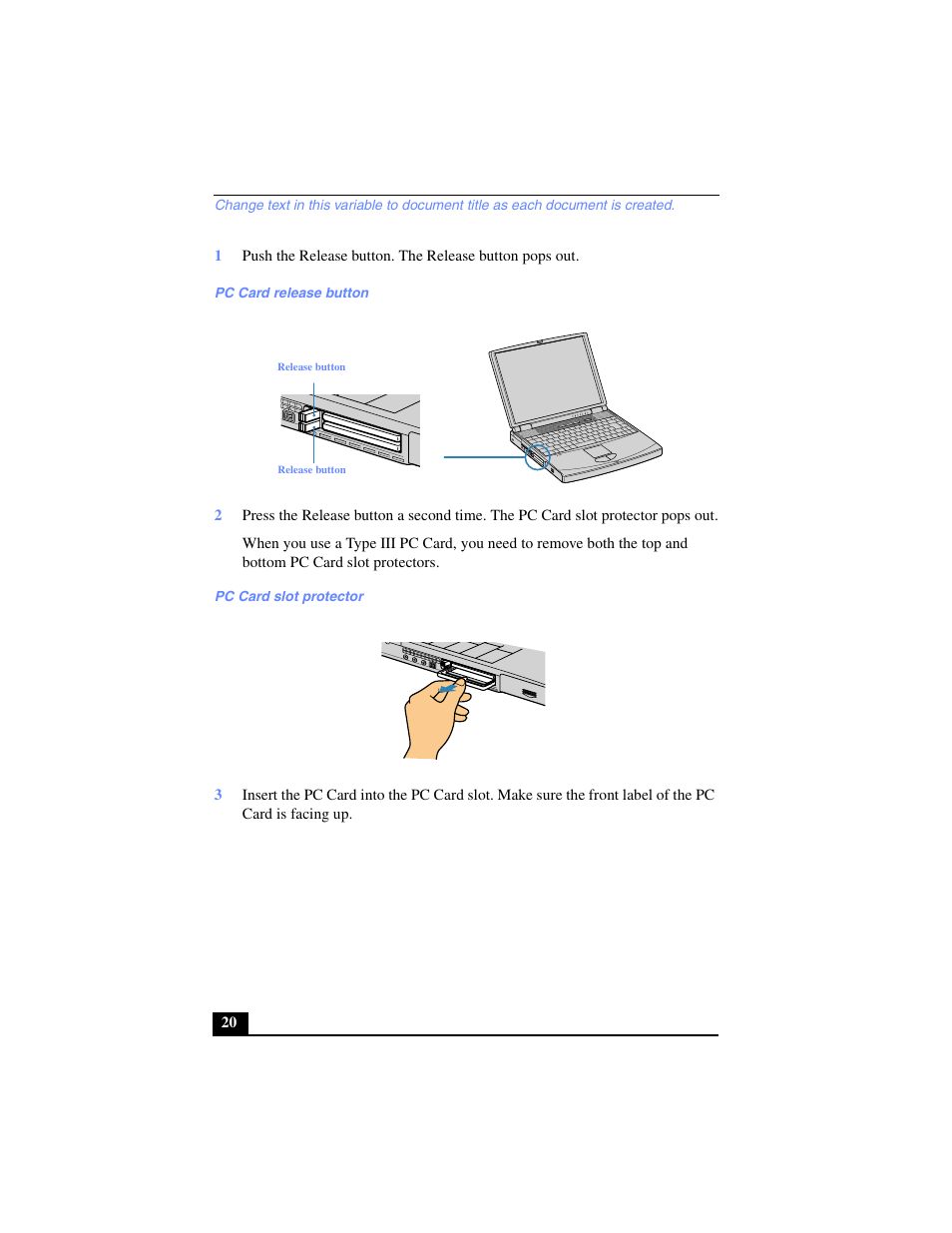 Change text in this variable to document title as each document is created.

1 Push the Release button. The Release button pops out.

PC Card release button

Release button

Release button

2 Press the Release button a second time. The PC Card slot protector pops out.

When you use a Type III PC Card, you need to remove both the top and bottom PC Card slot protectors.

PC Card slot protector

3 Insert the PC Card into the PC Card slot. Make sure the front label of the PC Card is facing up.

20