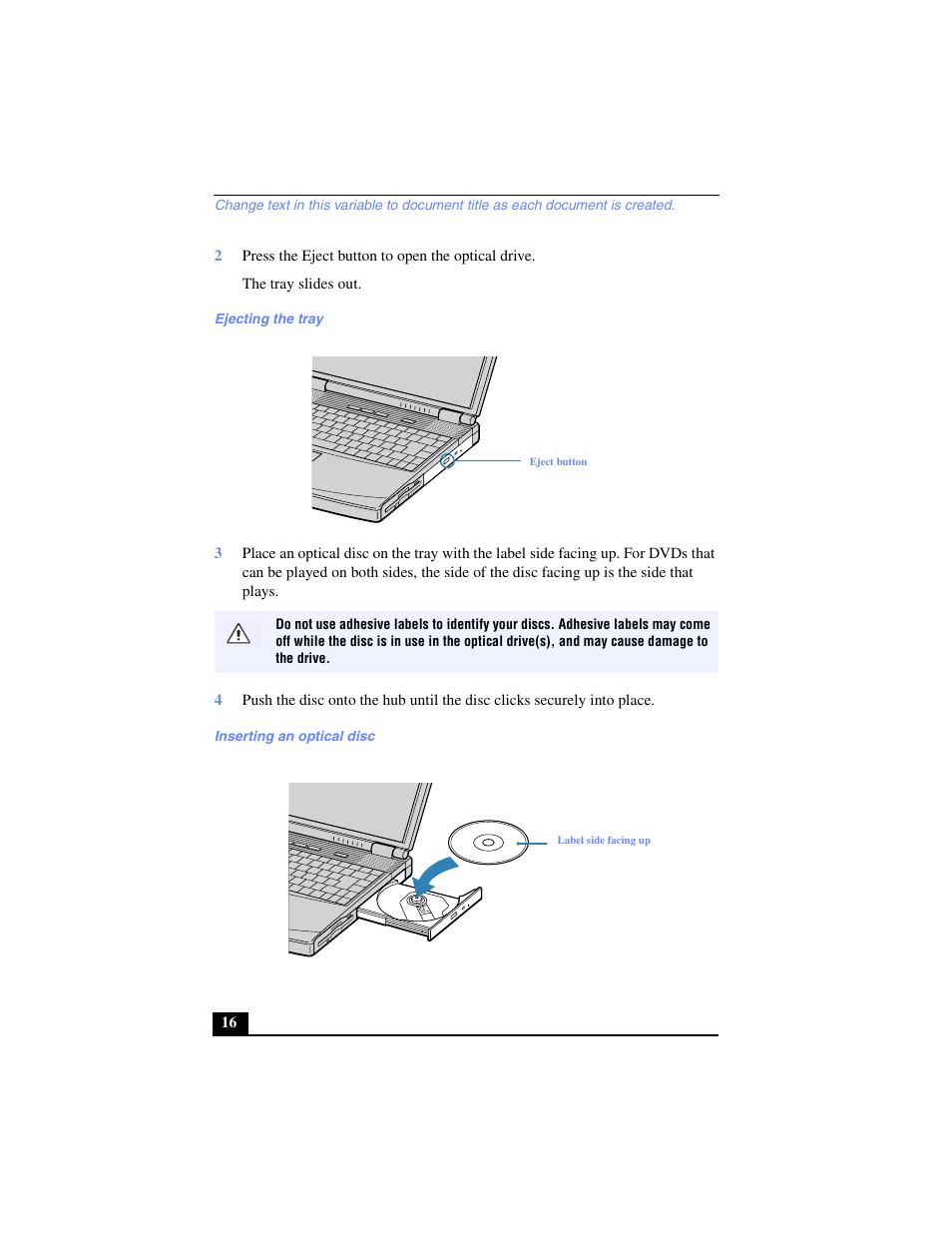 Change text in this variable to document title as each document is created.

2 Press the Eject button to open the optical drive.

The tray slides out.

Ejecting the tray

Eject button

3 Place an optical disc on the tray with the label side facing up. For DVDs that can be played on both sides, the side of the disc facing up is the side that plays.

Do not use adhesive labels to identify your discs. Adhesive labels may come off while the disc is in use in the optical drive(s), and may cause damage to the drive.

4 Push the disc onto the hub until the disc clicks securely into place.

Inserting an optical disc

Label side facing up

16