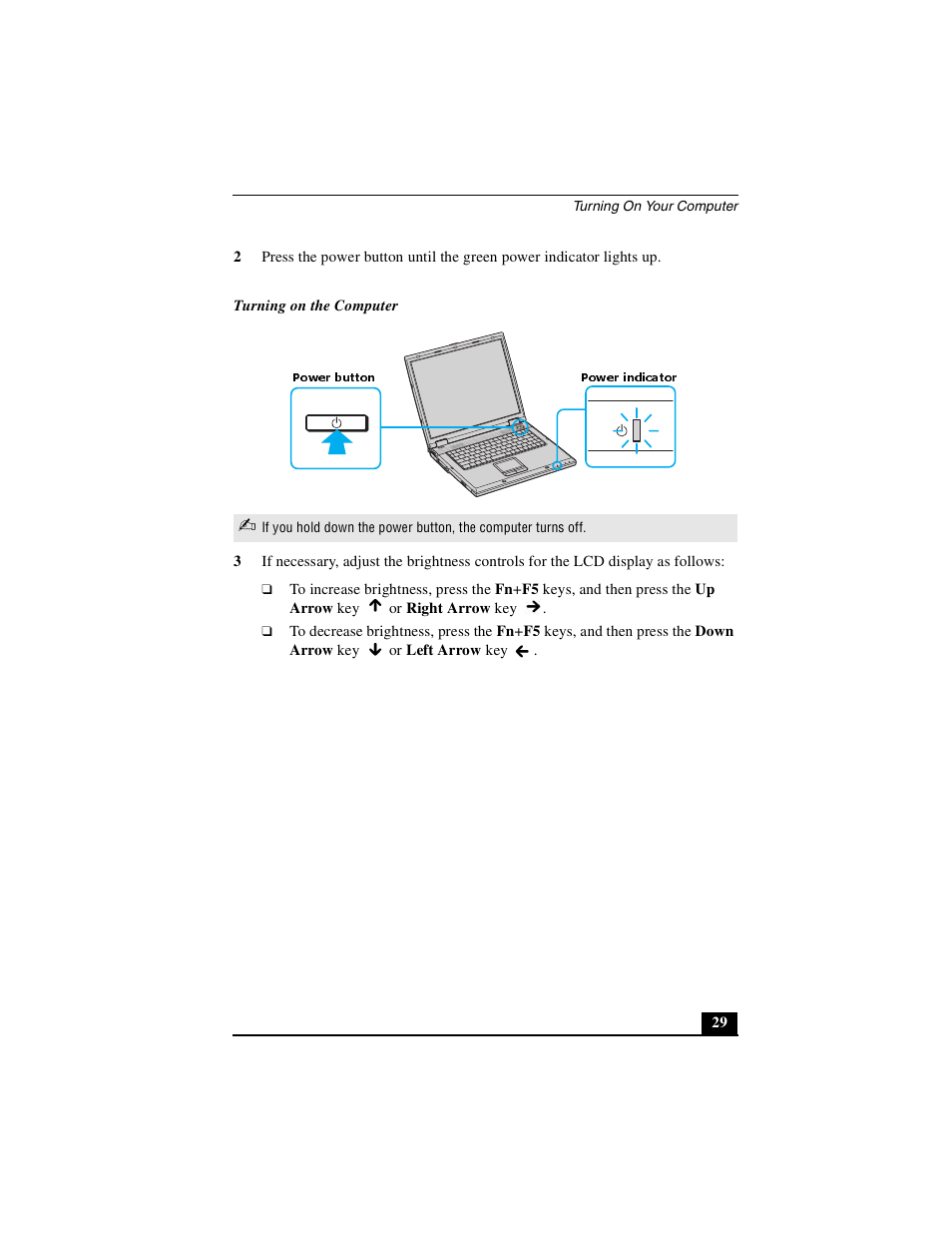 Turning On Your Computer

2 Press the power button until the green power indicator lights up.

Turning on the Computer

Power button

Power indicator

If you hold down the power button, the computer turns off.

3 If necessary, adjust the brightness controls for the LCD display as follows:

❑ To increase brightness, press the Fn+F5 keys, and then press the Up Arrow key ↑ or Right Arrow key →.

❑ To decrease brightness, press the Fn+F5 keys, and then press the Down Arrow key ↓ or Left Arrow key ←.

29