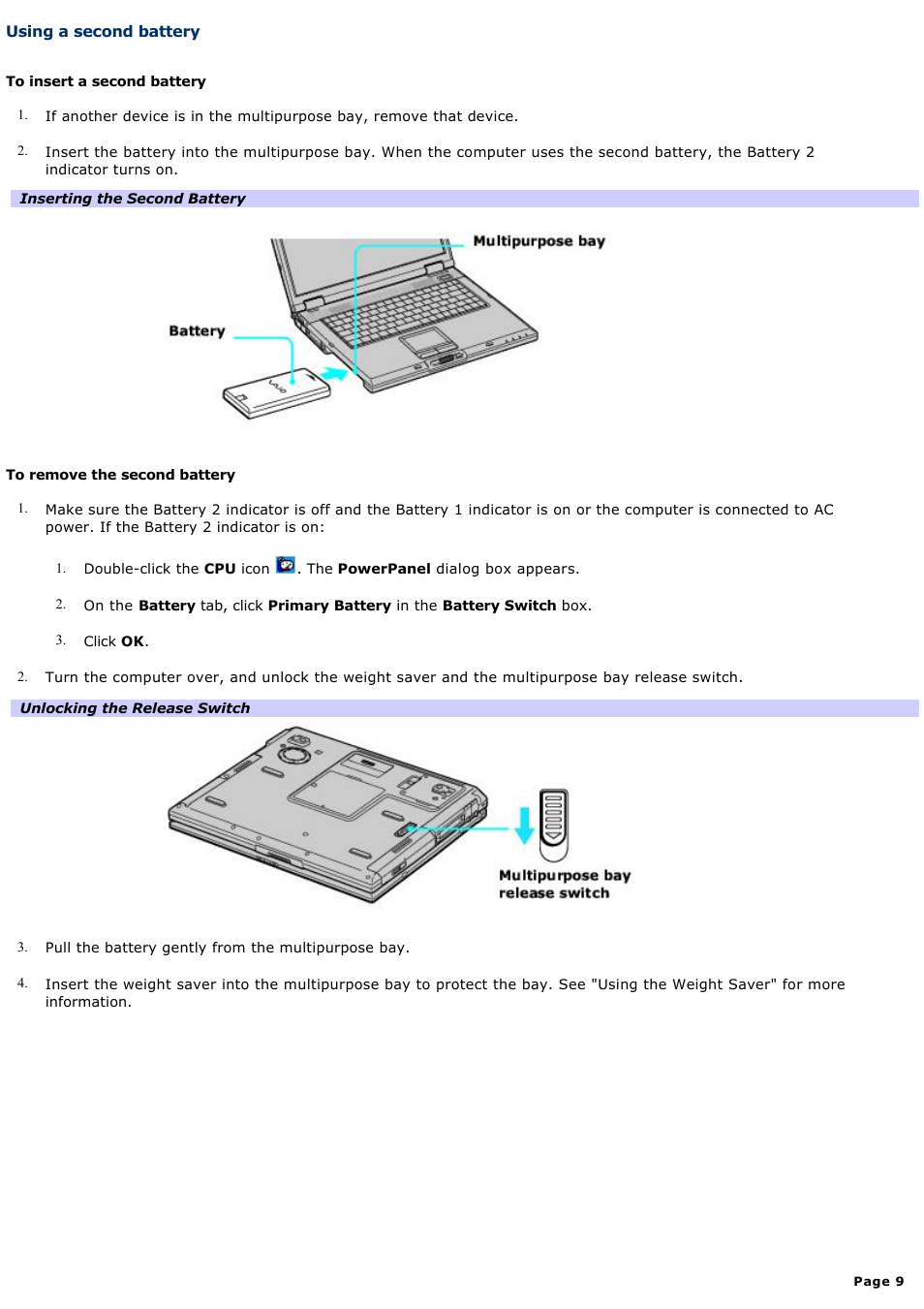 Using a second battery

To insert a second battery

1. If another device is in the multipurpose bay, remove that device.

2. Insert the battery into the multipurpose bay. When the computer uses the second battery, the Battery 2 indicator turns on.

Inserting the Second Battery

Multipurpose bay

Battery

VAIO

To remove the second battery

1. Make sure the Battery 2 indicator is off and the Battery 1 indicator is on or the computer is connected to AC power. If the Battery 2 indicator is on:

1. Double-click the CPU icon . The PowerPanel dialog box appears.

2. On the Battery tab, click Primary Battery in the Battery Switch box.

3. Click OK.

2. Turn the computer over, and unlock the weight saver and the multipurpose bay release switch.

Unlocking the Release Switch

Multipurpose bay release switch

3. Pull the battery gently from the multipurpose bay.

4. Insert the weight saver into the multipurpose bay to protect the bay. See "Using the Weight Saver" for more information.

Page 9