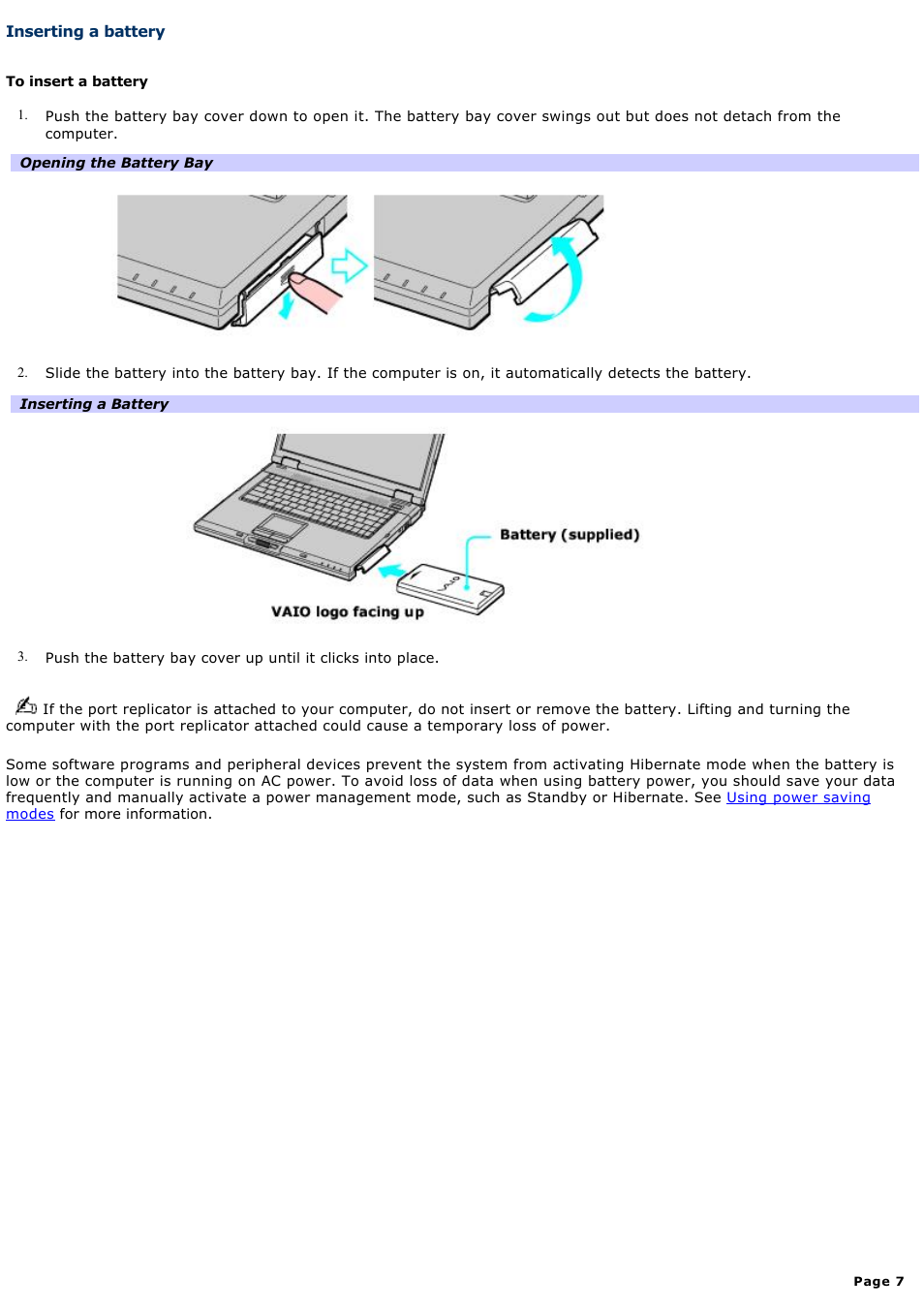 Inserting a battery

To insert a battery

1. Push the battery bay cover down to open it. The battery bay cover swings out but does not detach from the computer.

Opening the Battery Bay

2. Slide the battery into the battery bay. If the computer is on, it automatically detects the battery.

Inserting a Battery

Battery (supplied)

VAIO logo facing up

3. Push the battery bay cover up until it clicks into place.

If the port replicator is attached to your computer, do not insert or remove the battery. Lifting and turning the computer with the port replicator attached could cause a temporary loss of power.

Some software programs and peripheral devices prevent the system from activating Hibernate mode when the battery is low or the computer is running on AC power. To avoid loss of data when using battery power, you should save your data frequently and manually activate a power management mode, such as Standby or Hibernate. See Using power saving modes for more information.

Page 7