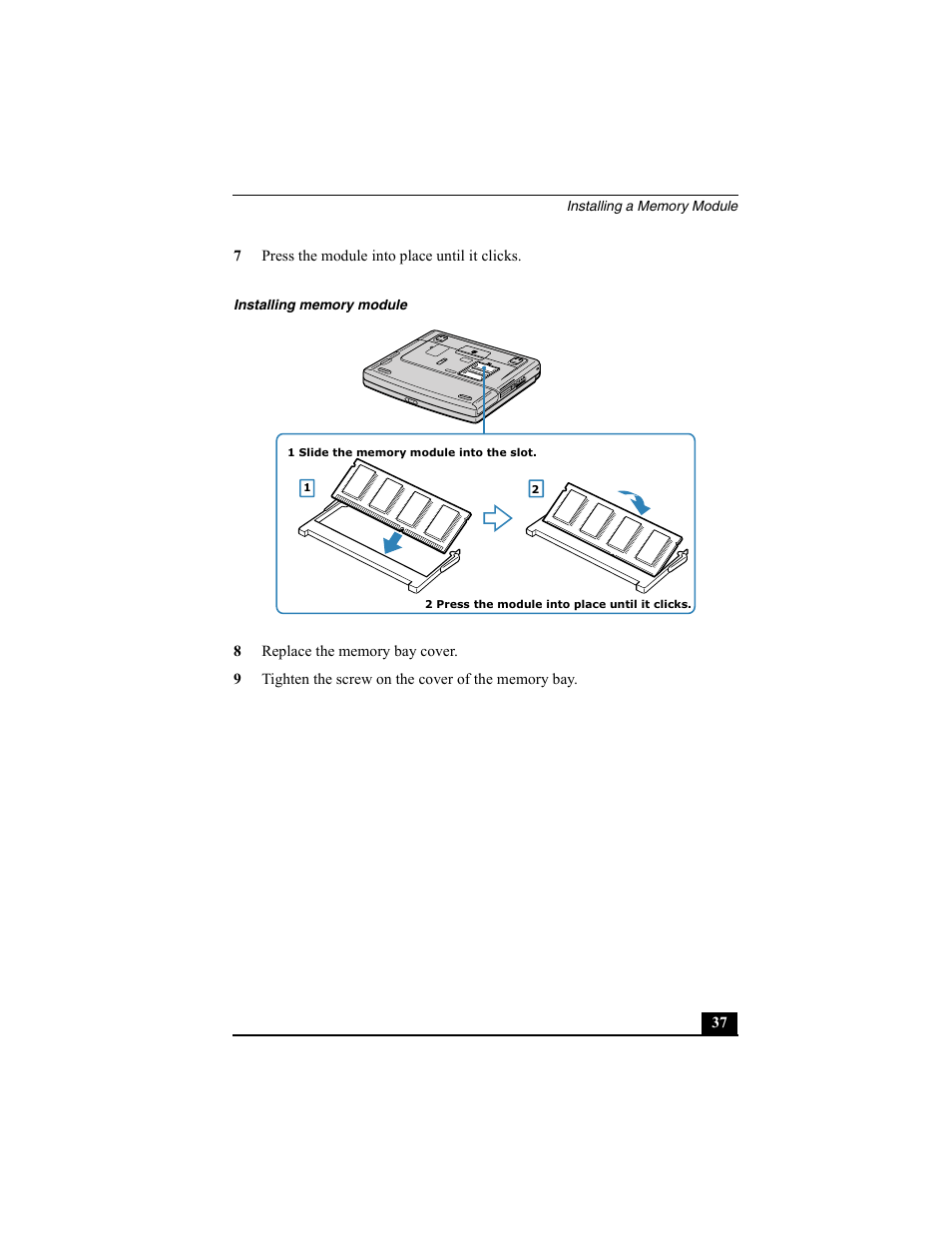 Installing a Memory Module

7 Press the module into place until it clicks.

Installing memory module

1 Slide the memory module into the slot.

1

2

2 Press the module into place until it clicks.

8 Replace the memory bay cover.

9 Tighten the screw on the cover of the memory bay.

37