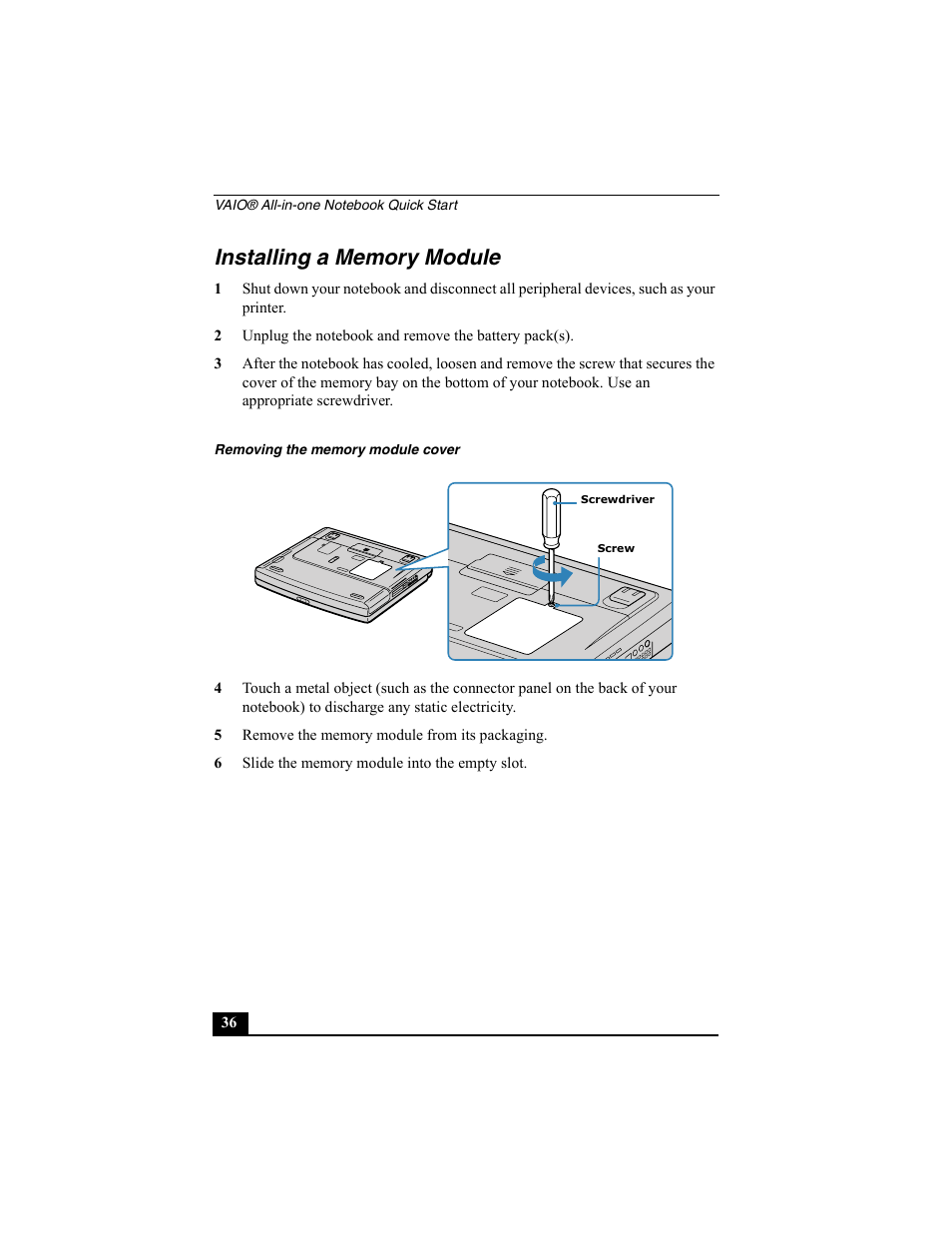 VAIO® All-in-one Notebook Quick Start

Installing a Memory Module

1 Shut down your notebook and disconnect all peripheral devices, such as your printer.

2 Unplug the notebook and remove the battery pack(s).

3 After the notebook has cooled, loosen and remove the screw that secures the cover of the memory bay on the bottom of your notebook. Use an appropriate screwdriver.

Removing the memory module cover

Screwdriver

Screw

4 Touch a metal object (such as the connector panel on the back of your notebook) to discharge any static electricity.

5 Remove the memory module from its packaging.

6 Slide the memory module into the empty slot.

36