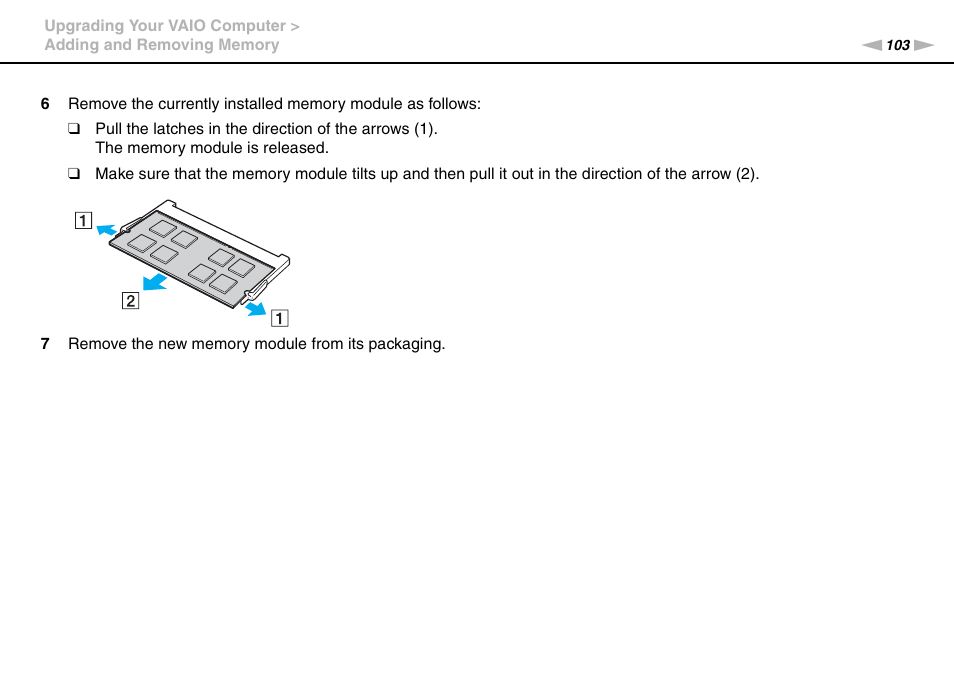 Upgrading Your VAIO Computer >
Adding and Removing Memory

103

6 Remove the currently installed memory module as follows:

❑ Pull the latches in the direction of the arrows (1).
The memory module is released.

❑ Make sure that the memory module tilts up and then pull it out in the direction of the arrow (2).

1

2

1

7 Remove the new memory module from its packaging.