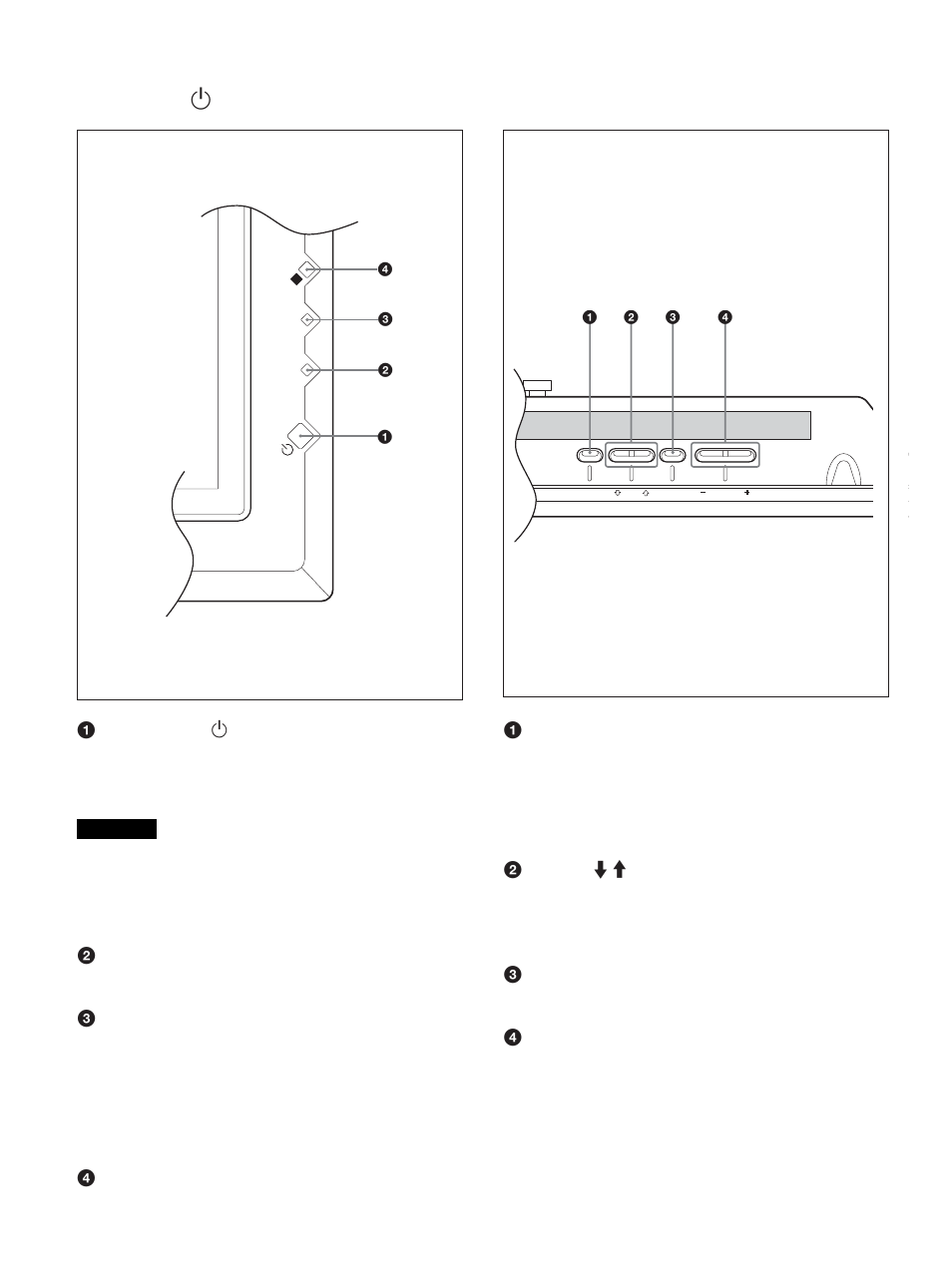 ❹
❸
❷
❶

❶ ❷ ❸ ❹

− +

❶

❷

❸

❹

❶

❷

❸

❹