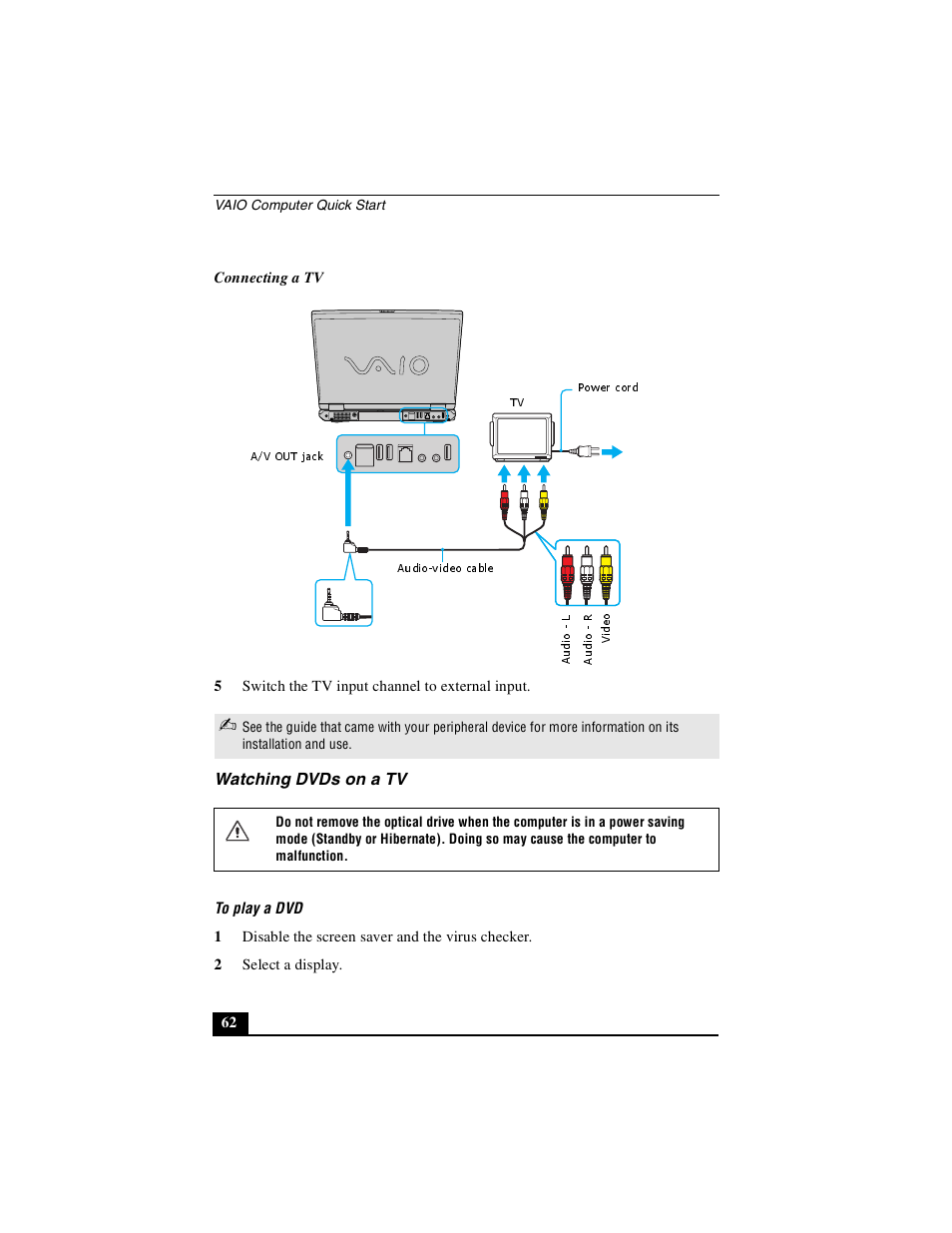 VAIO Computer Quick Start

Connecting a TV

VAIO

Power cord

TV

A/V OUT jack

Audio-video cable

Audio - L

Audio - R

Video

5 Switch the TV input channel to external input.

See the guide that came with your peripheral device for more information on its installation and use.

Watching DVDs on a TV

Do not remove the optical drive when the computer is in a power saving mode (Standby or Hibernate). Doing so may cause the computer to malfunction.

To play a DVD

1 Disable the screen saver and the virus checker.

2 Select a display.

62