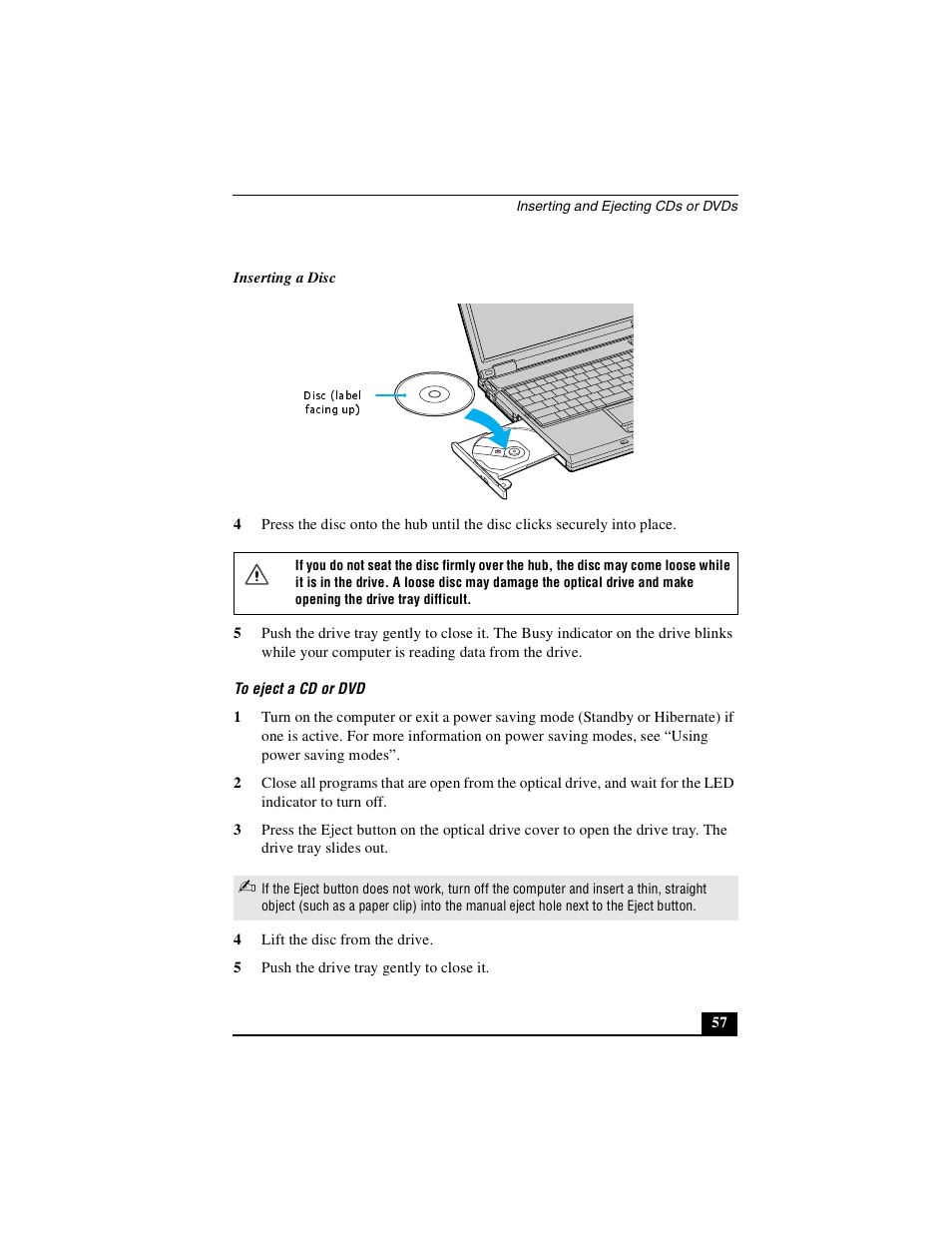 Inserting and Ejecting CDs or DVDs

Inserting a Disc

Disc (label facing up)

4 Press the disc onto the hub until the disc clicks securely into place.

If you do not seat the disc firmly over the hub, the disc may come loose while it is in the drive. A loose disc may damage the optical drive and make opening the drive tray difficult.

5 Push the drive tray gently to close it. The Busy indicator on the drive blinks while your computer is reading data from the drive.

To eject a CD or DVD

1 Turn on the computer or exit a power saving mode (Standby or Hibernate) if one is active. For more information on power saving modes, see “Using power saving modes”.

2 Close all programs that are open from the optical drive, and wait for the LED indicator to turn off.

3 Press the Eject button on the optical drive cover to open the drive tray. The drive tray slides out.

If the Eject button does not work, turn off the computer and insert a thin, straight object (such as a paper clip) into the manual eject hole next to the Eject button.

4 Lift the disc from the drive.

5 Push the drive tray gently to close it.

57