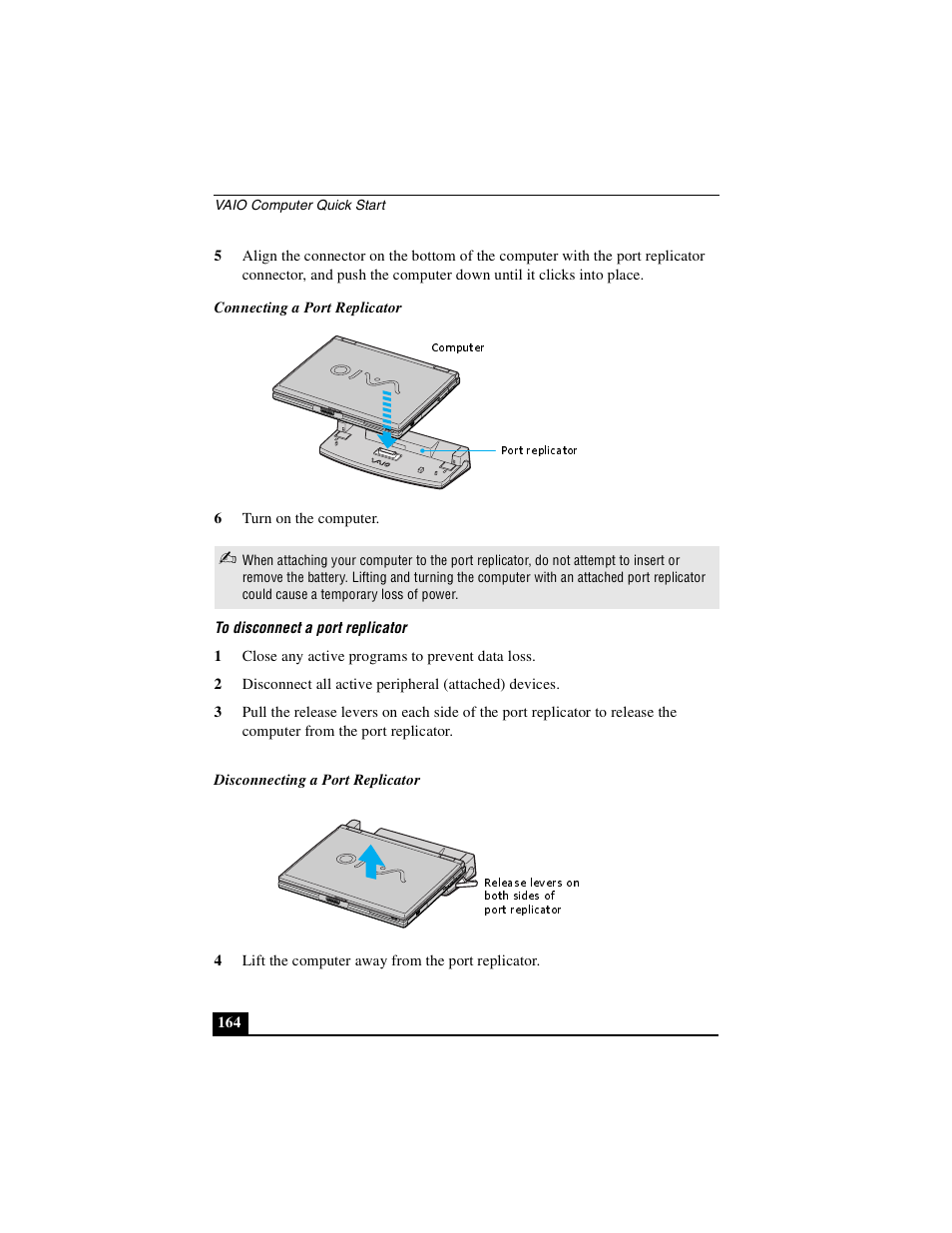 VAIO Computer Quick Start

5 Align the connector on the bottom of the computer with the port replicator connector, and push the computer down until it clicks into place.

Connecting a Port Replicator

Computer

Port replicator

6 Turn on the computer.

When attaching your computer to the port replicator, do not attempt to insert or remove the battery. Lifting and turning the computer with an attached port replicator could cause a temporary loss of power.

To disconnect a port replicator

1 Close any active programs to prevent data loss.

2 Disconnect all active peripheral (attached) devices.

3 Pull the release levers on each side of the port replicator to release the computer from the port replicator.

Disconnecting a Port Replicator

Release levers on both sides of port replicator

4 Lift the computer away from the port replicator.

164