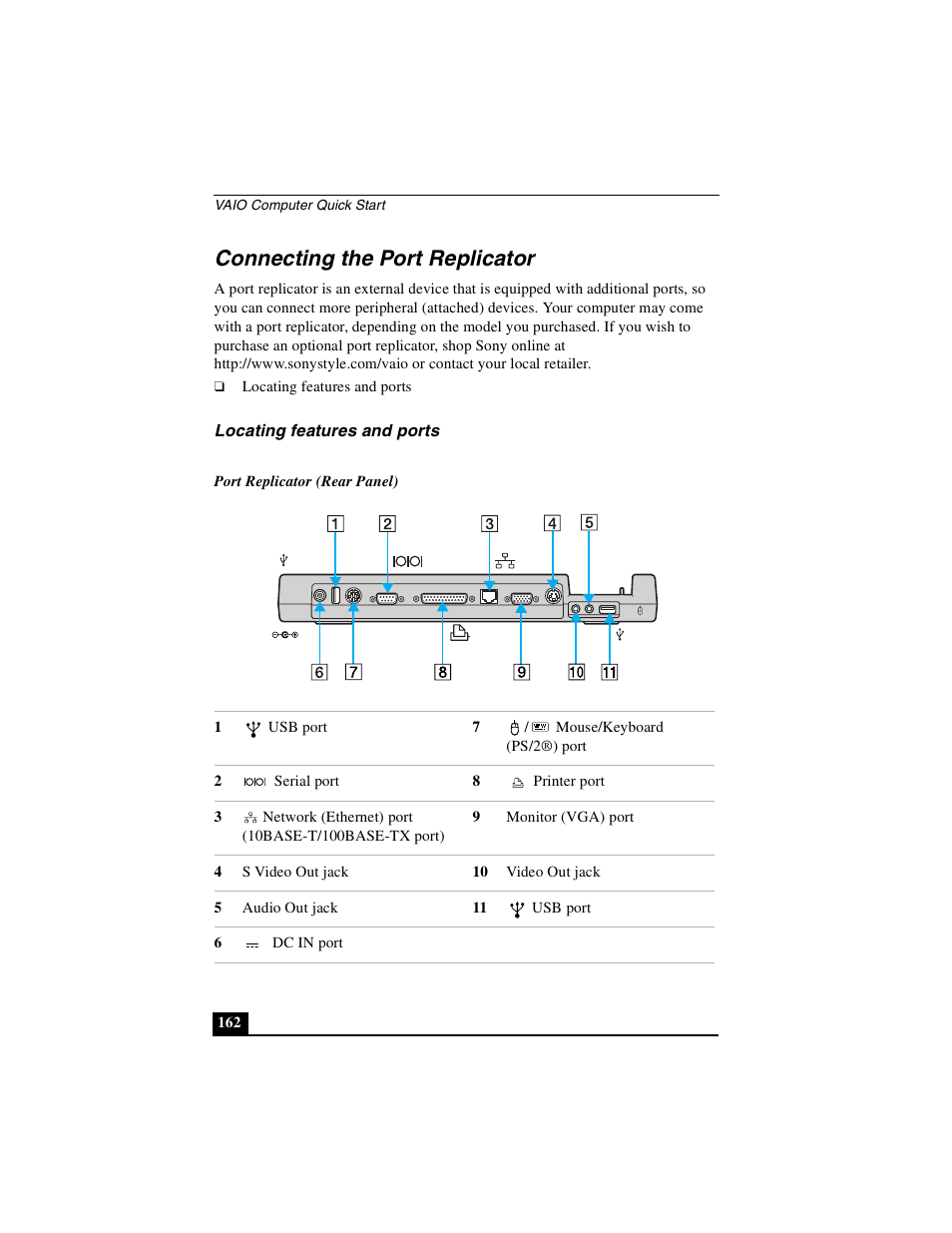 VAIO Computer Quick Start

Connecting the Port Replicator

A port replicator is an external device that is equipped with additional ports, so you can connect more peripheral (attached) devices. Your computer may come with a port replicator, depending on the model you purchased. If you wish to purchase an optional port replicator, shop Sony online at http://www.sonystyle.com/vaio or contact your local retailer.

❑ Locating features and ports

Locating features and ports

Port Replicator (Rear Panel)

1 2 3 4 5

6 7 8 9 10 11

| 1 | USB port | 7 | / Mouse/Keyboard (PS/2®) port |
|---|---|---|---|
| 2 | Serial port | 8 | Printer port |
| 3 | Network (Ethernet) port (10BASE-T/100BASE-TX port) | 9 | Monitor (VGA) port |
| 4 | S Video Out jack | 10 | Video Out jack |
| 5 | Audio Out jack | 11 | USB port |
| 6 | DC IN port | | |

162