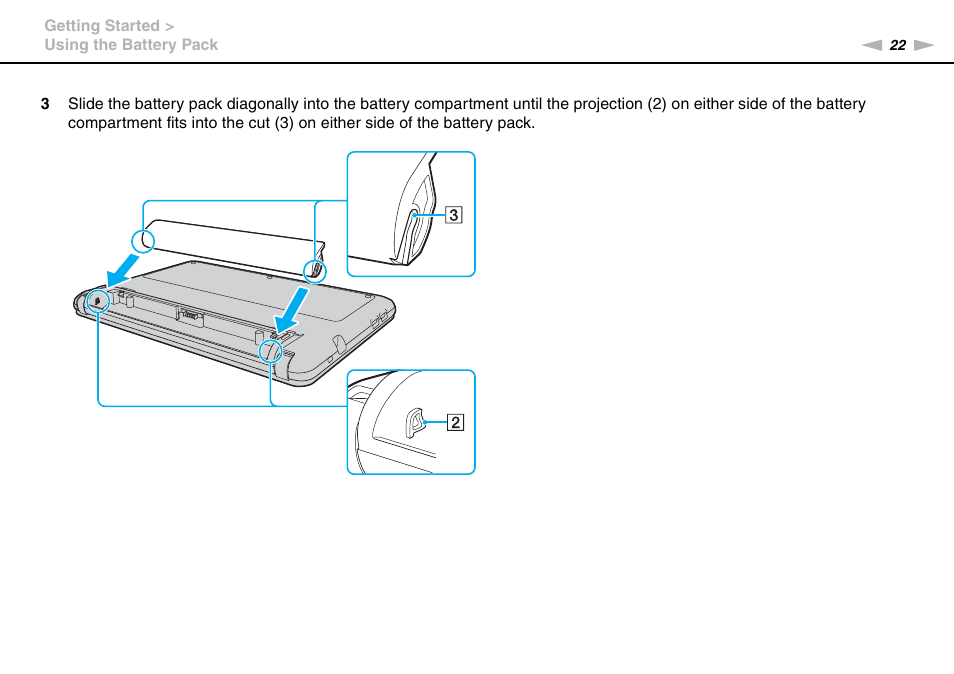 Getting Started >
Using the Battery Pack

22

3 Slide the battery pack diagonally into the battery compartment until the projection (2) on either side of the battery compartment fits into the cut (3) on either side of the battery pack.

3

2