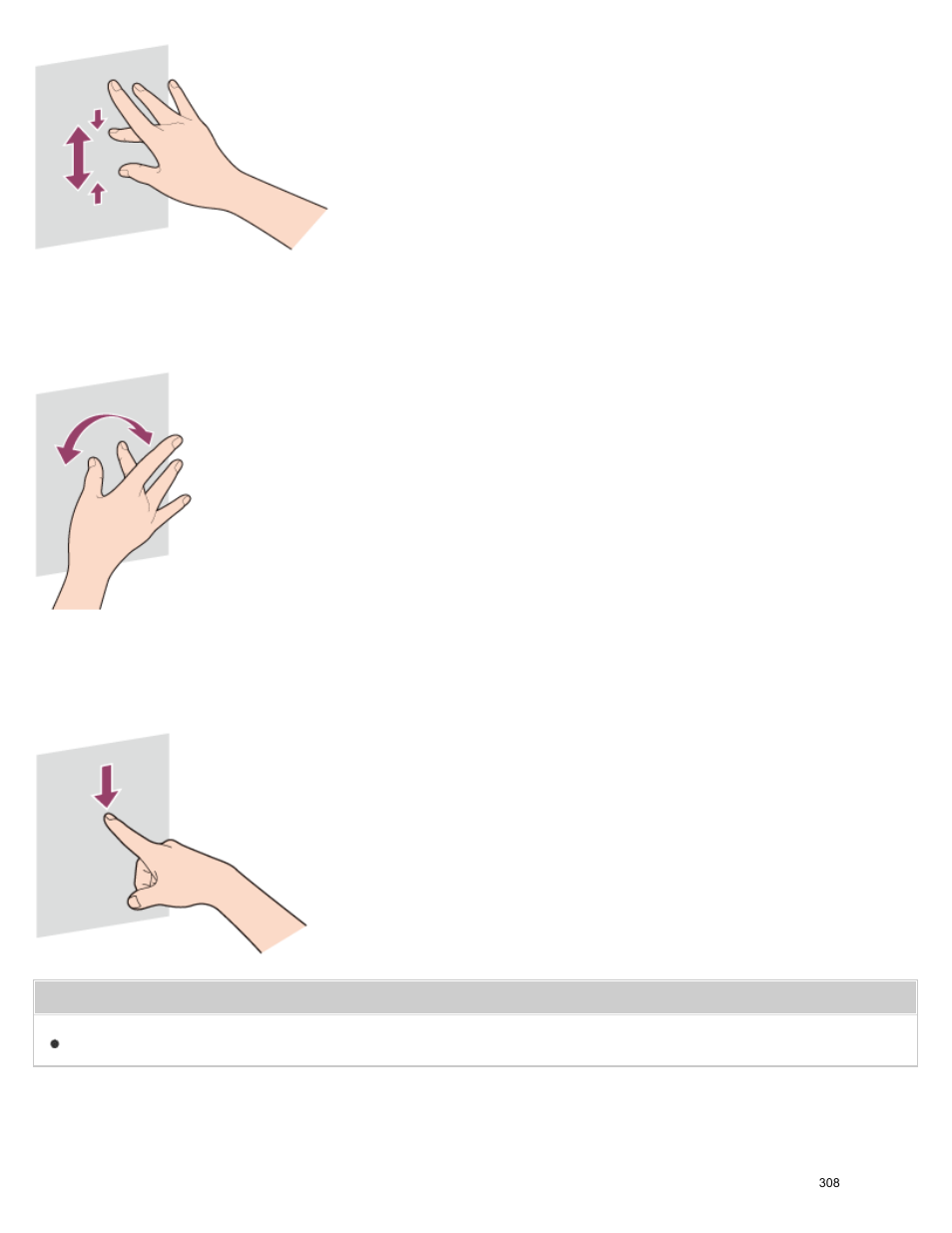 308