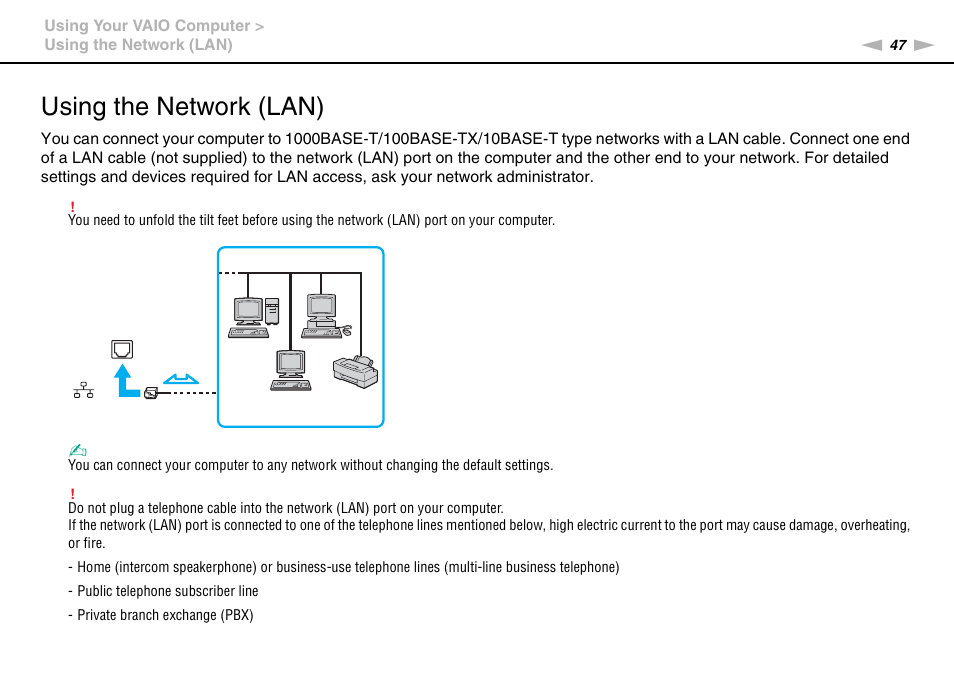 Using Your VAIO Computer >
Using the Network (LAN)

47

Using the Network (LAN)

You can connect your computer to 1000BASE-T/100BASE-TX/10BASE-T type networks with a LAN cable. Connect one end of a LAN cable (not supplied) to the network (LAN) port on the computer and the other end to your network. For detailed settings and devices required for LAN access, ask your network administrator.

!
You need to unfold the tilt feet before using the network (LAN) port on your computer.

You can connect your computer to any network without changing the default settings.

!
Do not plug a telephone cable into the network (LAN) port on your computer.
If the network (LAN) port is connected to one of the telephone lines mentioned below, high electric current to the port may cause damage, overheating, or fire.

- Home (intercom speakerphone) or business-use telephone lines (multi-line business telephone)
- Public telephone subscriber line
- Private branch exchange (PBX)