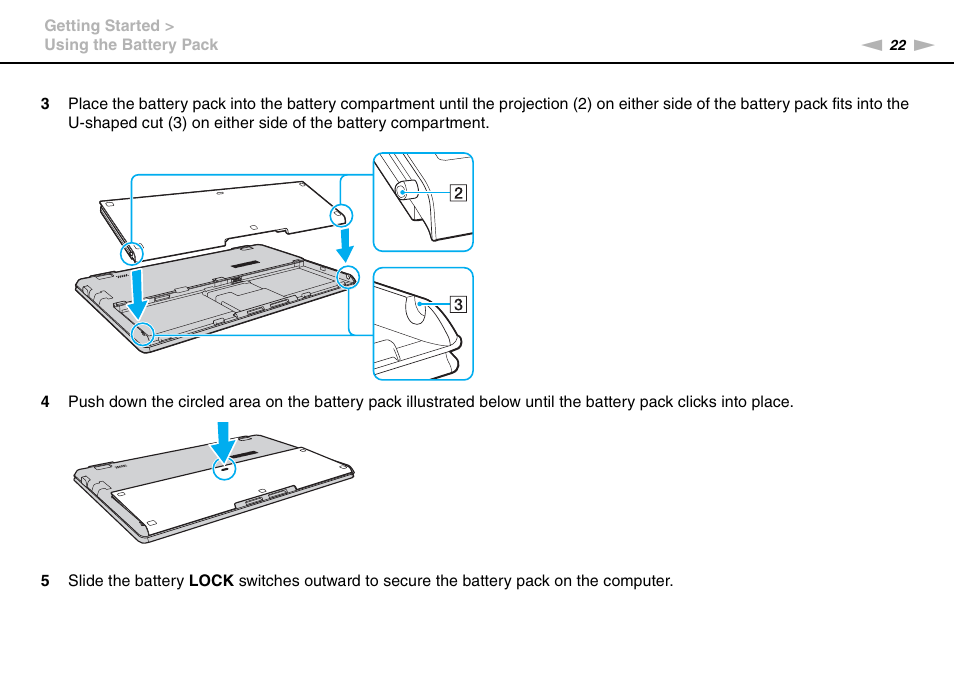 Getting Started >
Using the Battery Pack

22

3 Place the battery pack into the battery compartment until the projection (2) on either side of the battery pack fits into the U-shaped cut (3) on either side of the battery compartment.

2

3

4 Push down the circled area on the battery pack illustrated below until the battery pack clicks into place.

5 Slide the battery LOCK switches outward to secure the battery pack on the computer.