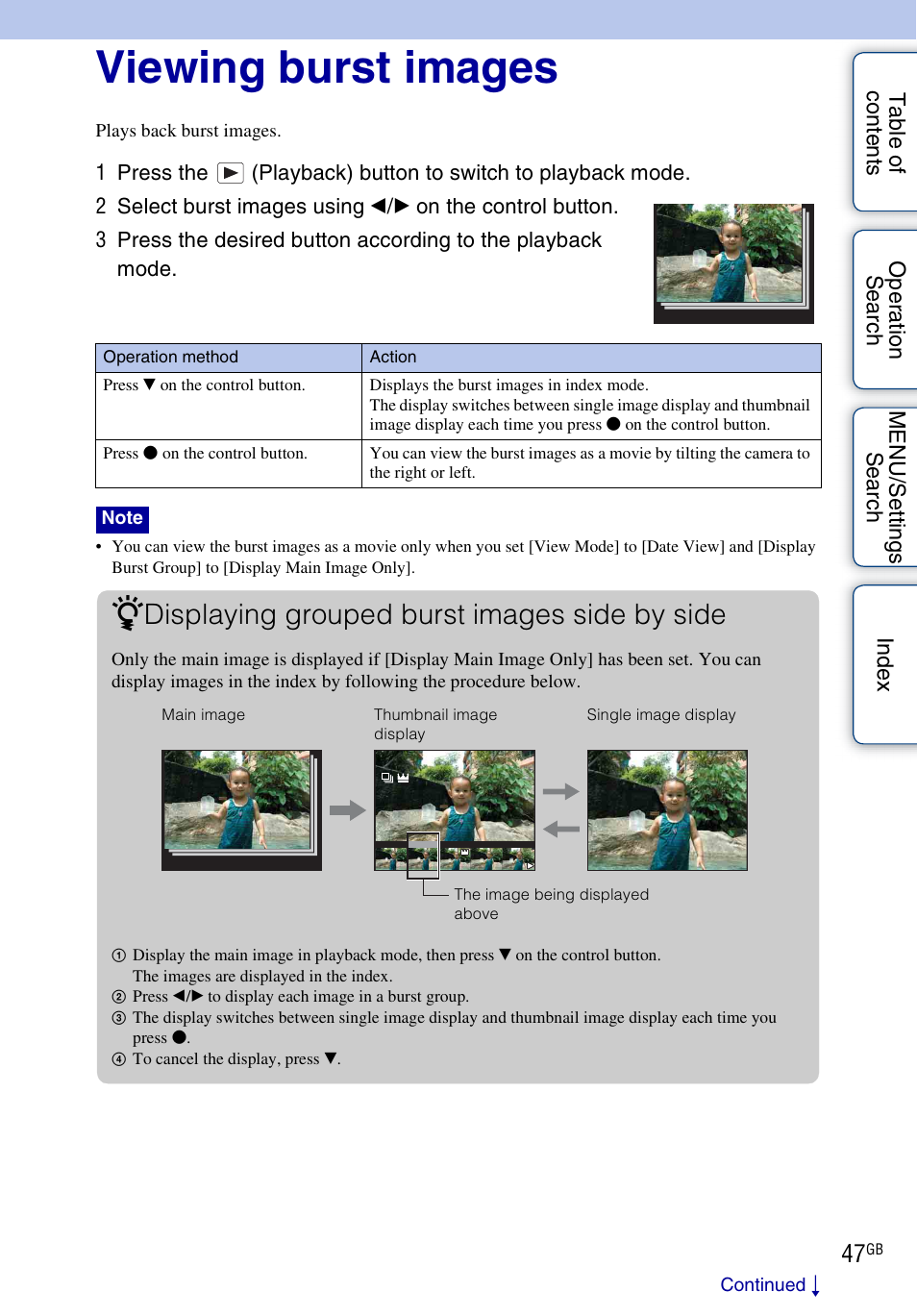 Viewing burst images

Plays back burst images.

1 Press the ▶ (Playback) button to switch to playback mode.

2 Select burst images using ◀/▶ on the control button.

3 Press the desired button according to the playback mode.

| Operation method | Action |
|---|---|
| Press ▼ on the control button. | Displays the burst images in index mode. The display switches between single image display and thumbnail image display each time you press ● on the control button. |
| Press ● on the control button. | You can view the burst images as a movie by tilting the camera to the right or left. |

Note

• You can view the burst images as a movie only when you set [View Mode] to [Date View] and [Display Burst Group] to [Display Main Image Only].

Displaying grouped burst images side by side

Only the main image is displayed if [Display Main Image Only] has been set. You can display images in the index by following the procedure below.

Main image

Thumbnail image display

Single image display

The image being displayed above

① Display the main image in playback mode, then press ▼ on the control button. The images are displayed in the index.
② Press ◀/▶ to display each image in a burst group.
③ The display switches between single image display and thumbnail image display each time you press ●.
④ To cancel the display, press ▼.

Table of contents

Operation Search

MENU/Settings Search

Index

47GB

Continued ↓