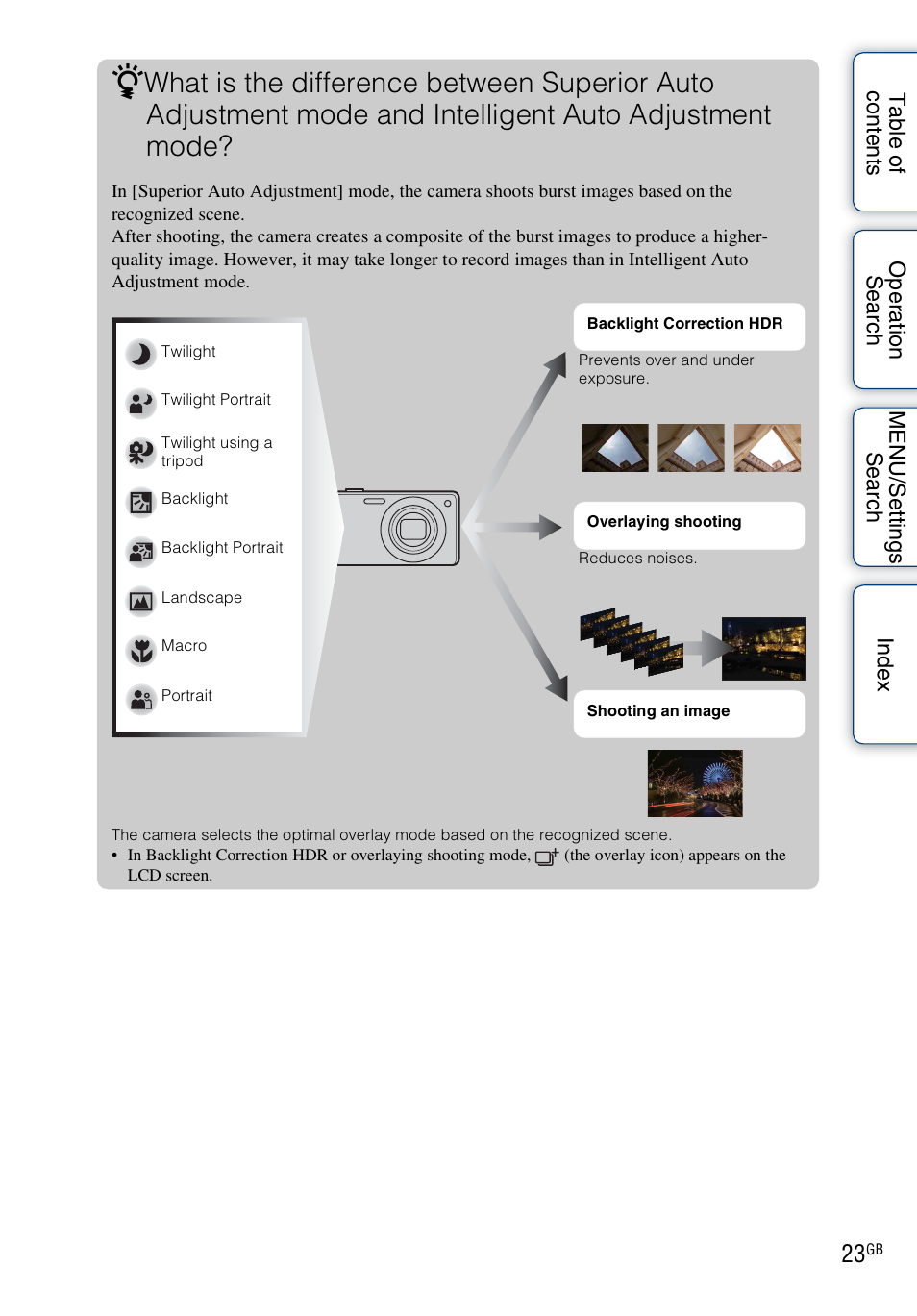 What is the difference between Superior Auto Adjustment mode and Intelligent Auto Adjustment mode?

In [Superior Auto Adjustment] mode, the camera shoots burst images based on the recognized scene.
After shooting, the camera creates a composite of the burst images to produce a higher-quality image. However, it may take longer to record images than in Intelligent Auto Adjustment mode.

Twilight
Twilight Portrait
Twilight using a tripod
Backlight
Backlight Portrait
Landscape
Macro
Portrait

Backlight Correction HDR
Prevents over and under exposure.

Overlaying shooting
Reduces noises.

Shooting an image

The camera selects the optimal overlay mode based on the recognized scene.
• In Backlight Correction HDR or overlaying shooting mode, (the overlay icon) appears on the LCD screen.

Table of contents
Operation Search
MENU/Settings Search
Index

23GB