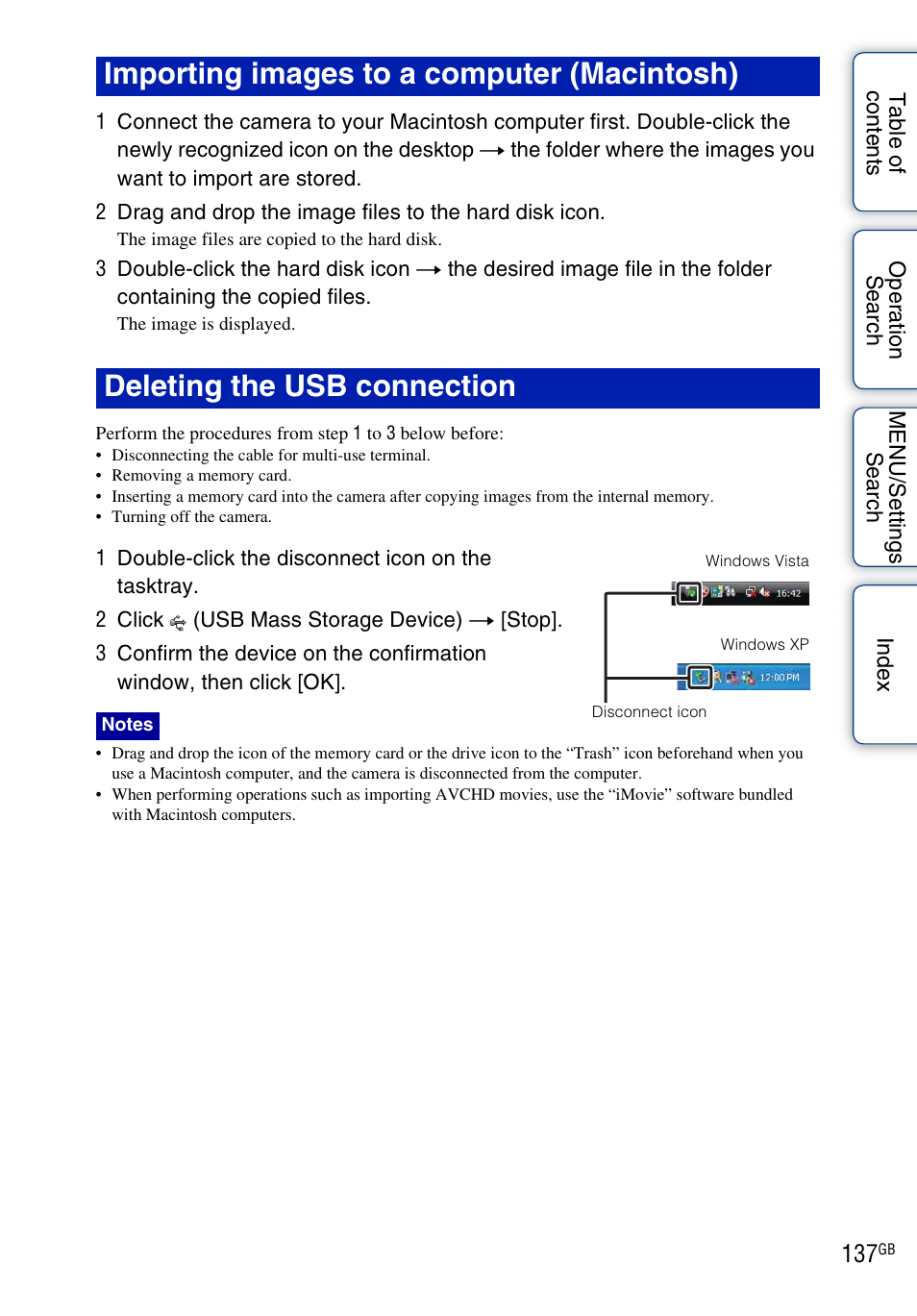 Importing images to a computer (Macintosh)

1 Connect the camera to your Macintosh computer first. Double-click the newly recognized icon on the desktop → the folder where the images you want to import are stored.

2 Drag and drop the image files to the hard disk icon.
The image files are copied to the hard disk.

3 Double-click the hard disk icon → the desired image file in the folder containing the copied files.
The image is displayed.

Deleting the USB connection

Perform the procedures from step 1 to 3 below before:
• Disconnecting the cable for multi-use terminal.
• Removing a memory card.
• Inserting a memory card into the camera after copying images from the internal memory.
• Turning off the camera.

1 Double-click the disconnect icon on the tasktray.

2 Click (USB Mass Storage Device) → [Stop].

3 Confirm the device on the confirmation window, then click [OK].

Windows Vista
16:42
Windows XP
12:00 PM
Disconnect icon

Notes
• Drag and drop the icon of the memory card or the drive icon to the “Trash” icon beforehand when you use a Macintosh computer, and the camera is disconnected from the computer.
• When performing operations such as importing AVCHD movies, use the “iMovie” software bundled with Macintosh computers.

Table of contents
Operation Search
MENU/Settings Search
Index

137GB