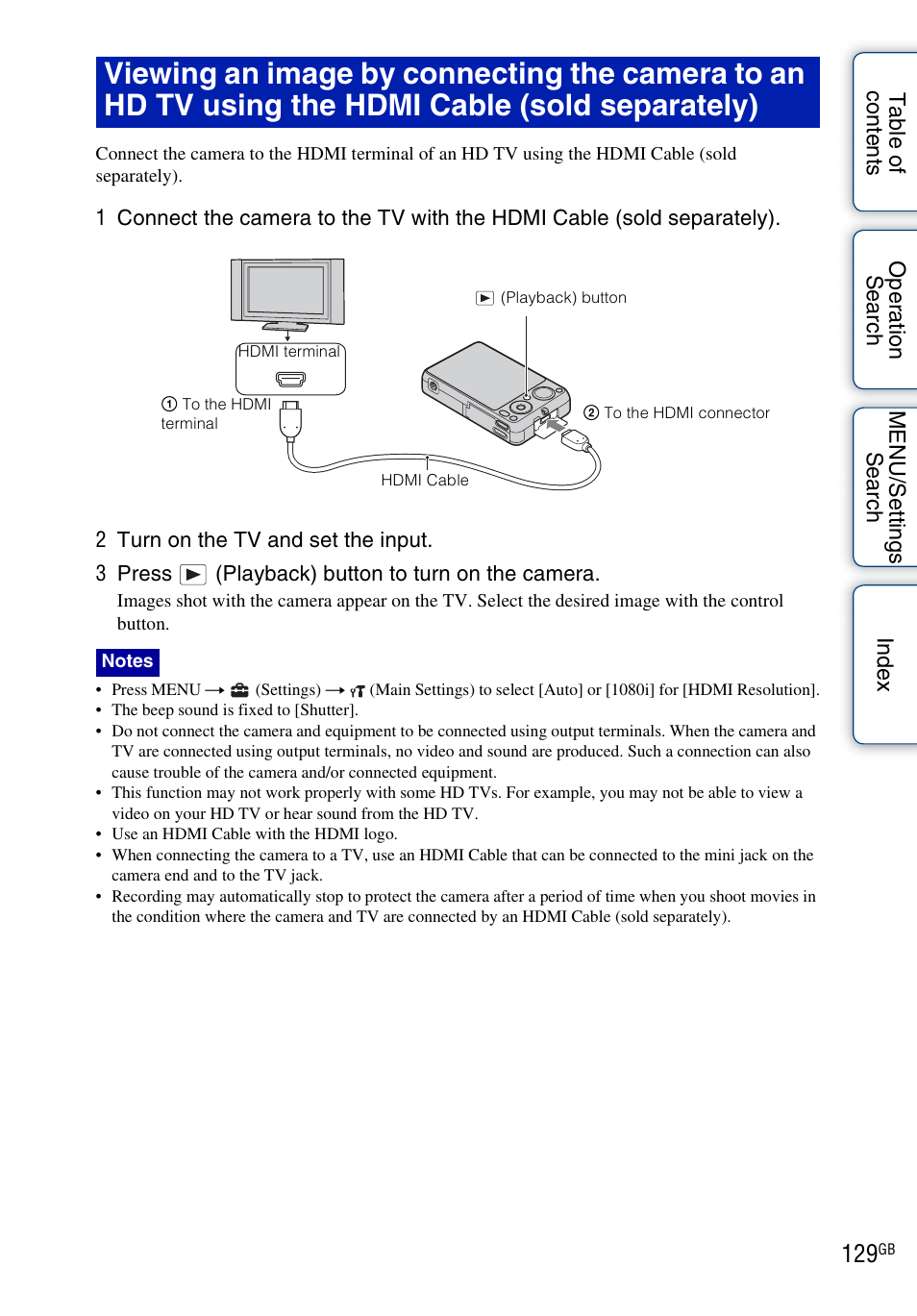 Viewing an image by connecting the camera to an HD TV using the HDMI Cable (sold separately)

Connect the camera to the HDMI terminal of an HD TV using the HDMI Cable (sold separately).

1 Connect the camera to the TV with the HDMI Cable (sold separately).

HDMI terminal

① To the HDMI terminal

(Playback) button

② To the HDMI connector

HDMI Cable

2 Turn on the TV and set the input.

3 Press (Playback) button to turn on the camera.

Images shot with the camera appear on the TV. Select the desired image with the control button.

Notes

• Press MENU → (Settings) → (Main Settings) to select [Auto] or [1080i] for [HDMI Resolution].
• The beep sound is fixed to [Shutter].
• Do not connect the camera and equipment to be connected using output terminals. When the camera and TV are connected using output terminals, no video and sound are produced. Such a connection can also cause trouble of the camera and/or connected equipment.
• This function may not work properly with some HD TVs. For example, you may not be able to view a video on your HD TV or hear sound from the HD TV.
• Use an HDMI Cable with the HDMI logo.
• When connecting the camera to a TV, use an HDMI Cable that can be connected to the mini jack on the camera end and to the TV jack.
• Recording may automatically stop to protect the camera after a period of time when you shoot movies in the condition where the camera and TV are connected by an HDMI Cable (sold separately).

Table of contents

Operation Search

MENU/Settings Search

Index

129GB