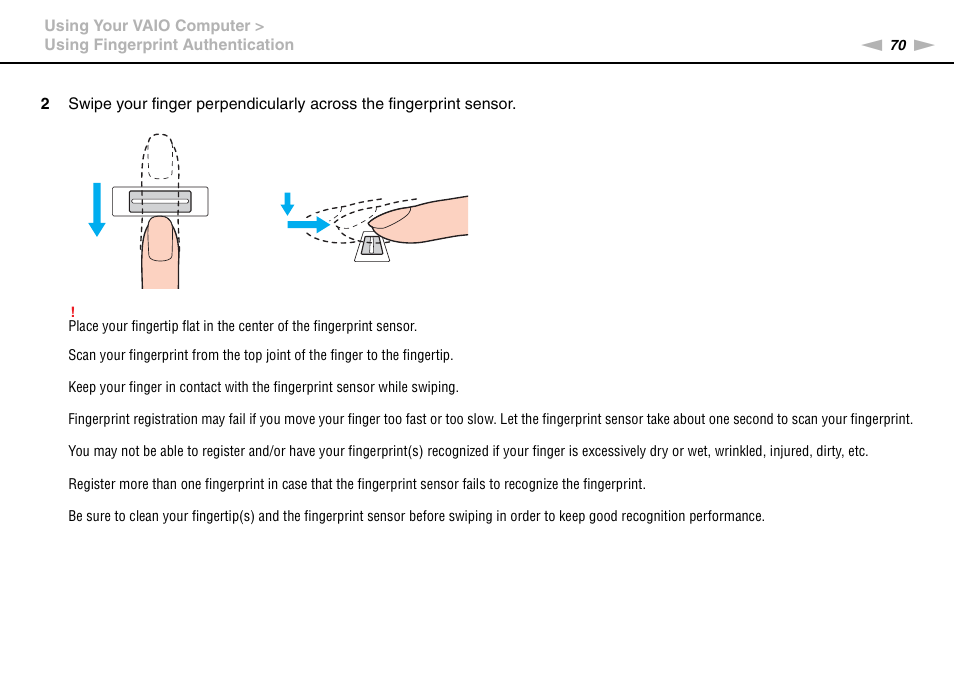 Using Your VAIO Computer >
Using Fingerprint Authentication

70

2 Swipe your finger perpendicularly across the fingerprint sensor.

!
Place your fingertip flat in the center of the fingerprint sensor.

Scan your fingerprint from the top joint of the finger to the fingertip.

Keep your finger in contact with the fingerprint sensor while swiping.

Fingerprint registration may fail if you move your finger too fast or too slow. Let the fingerprint sensor take about one second to scan your fingerprint.

You may not be able to register and/or have your fingerprint(s) recognized if your finger is excessively dry or wet, wrinkled, injured, dirty, etc.

Register more than one fingerprint in case that the fingerprint sensor fails to recognize the fingerprint.

Be sure to clean your fingertip(s) and the fingerprint sensor before swiping in order to keep good recognition performance.