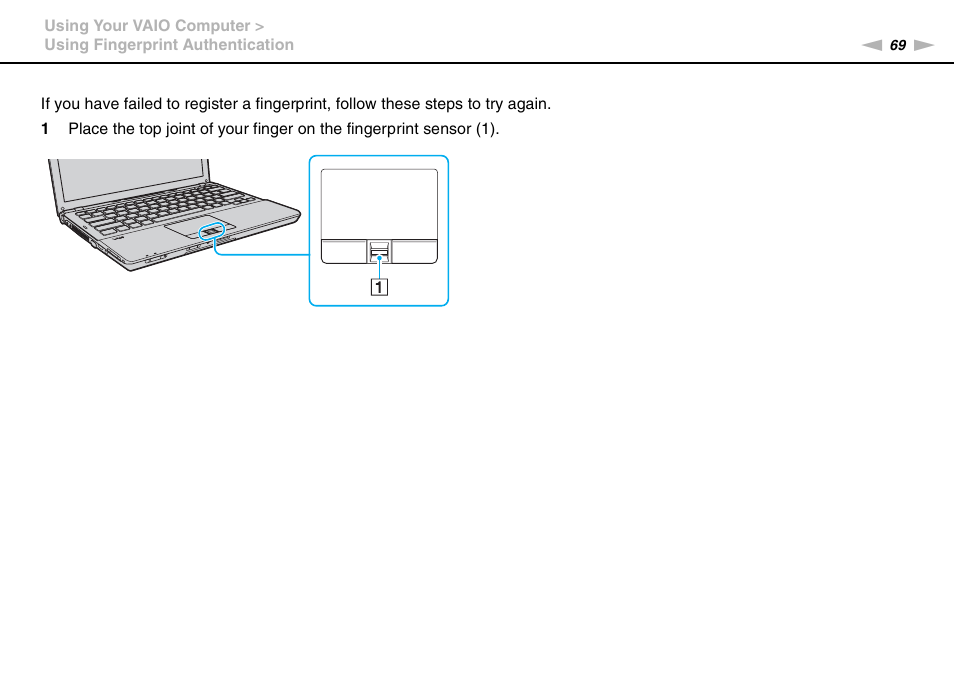 Using Your VAIO Computer >
Using Fingerprint Authentication

69

If you have failed to register a fingerprint, follow these steps to try again.

1 Place the top joint of your finger on the fingerprint sensor (1).

1