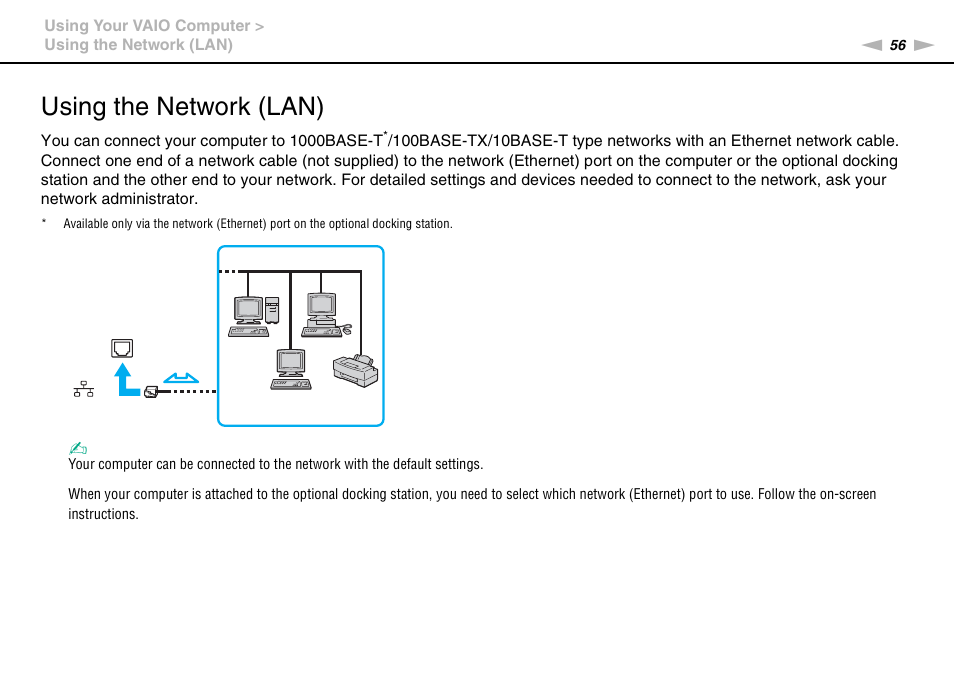 Using Your VAIO Computer >
Using the Network (LAN)

56

Using the Network (LAN)

You can connect your computer to 1000BASE-T*/100BASE-TX/10BASE-T type networks with an Ethernet network cable. Connect one end of a network cable (not supplied) to the network (Ethernet) port on the computer or the optional docking station and the other end to your network. For detailed settings and devices needed to connect to the network, ask your network administrator.

* Available only via the network (Ethernet) port on the optional docking station.

Your computer can be connected to the network with the default settings.

When your computer is attached to the optional docking station, you need to select which network (Ethernet) port to use. Follow the on-screen instructions.