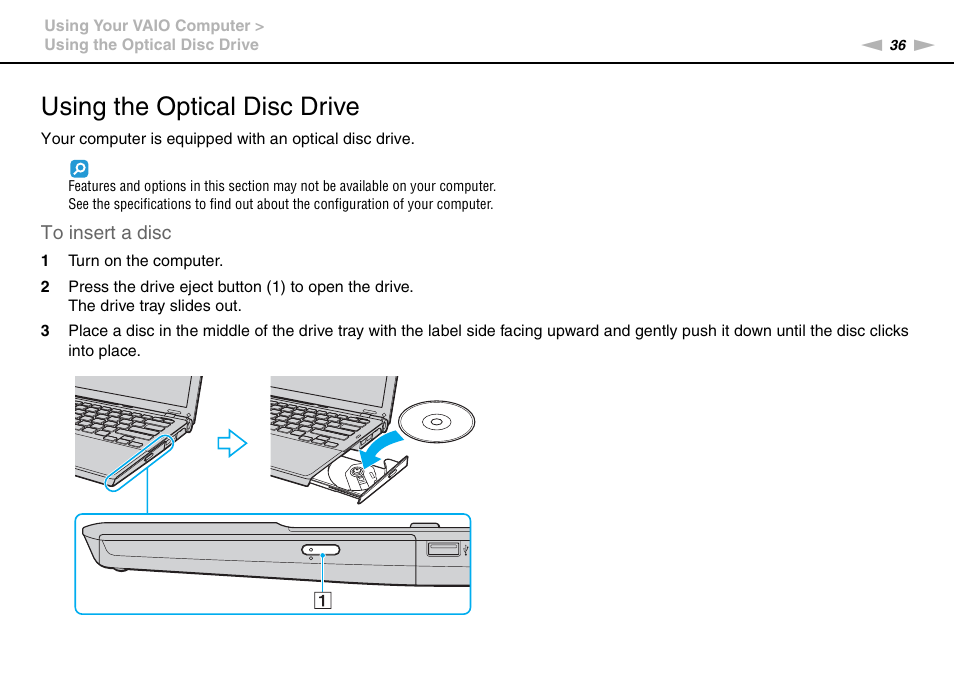 Using Your VAIO Computer >
Using the Optical Disc Drive

36

Using the Optical Disc Drive

Your computer is equipped with an optical disc drive.

Features and options in this section may not be available on your computer.
See the specifications to find out about the configuration of your computer.

To insert a disc

1 Turn on the computer.

2 Press the drive eject button (1) to open the drive.
The drive tray slides out.

3 Place a disc in the middle of the drive tray with the label side facing upward and gently push it down until the disc clicks into place.

1