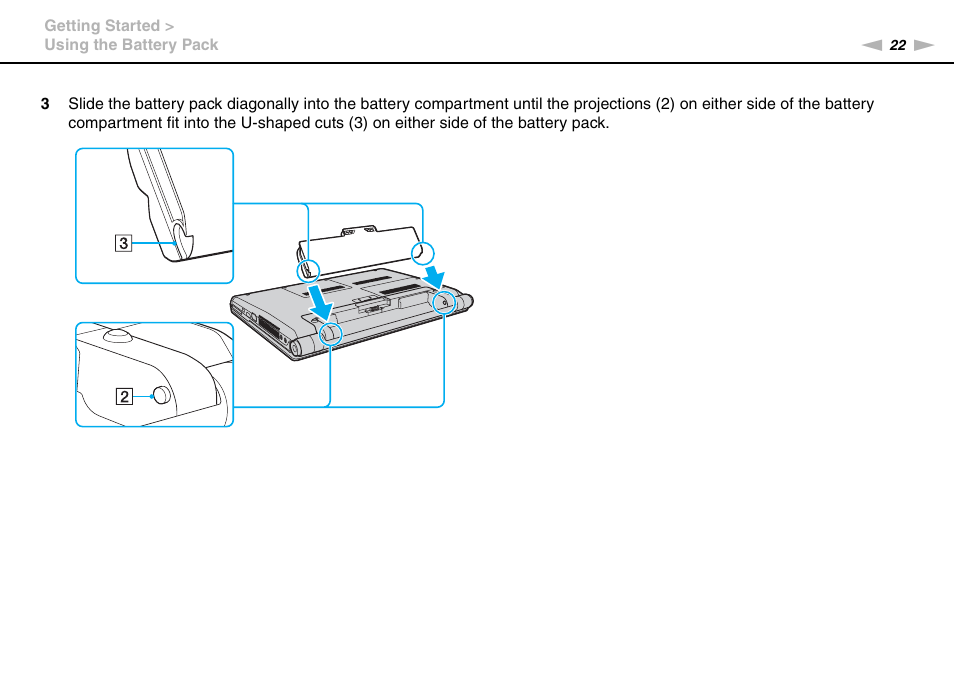 Getting Started >
Using the Battery Pack

22

3 Slide the battery pack diagonally into the battery compartment until the projections (2) on either side of the battery compartment fit into the U-shaped cuts (3) on either side of the battery pack.

3

2