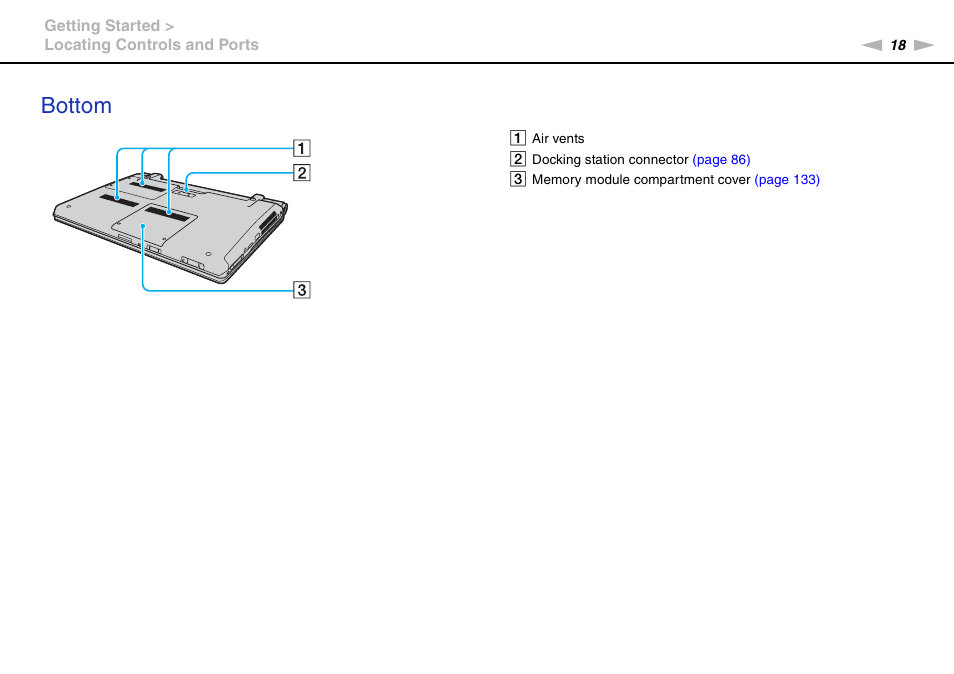 Getting Started >
Locating Controls and Ports

18

Bottom

1
2
3

1 Air vents
2 Docking station connector (page 86)
3 Memory module compartment cover (page 133)