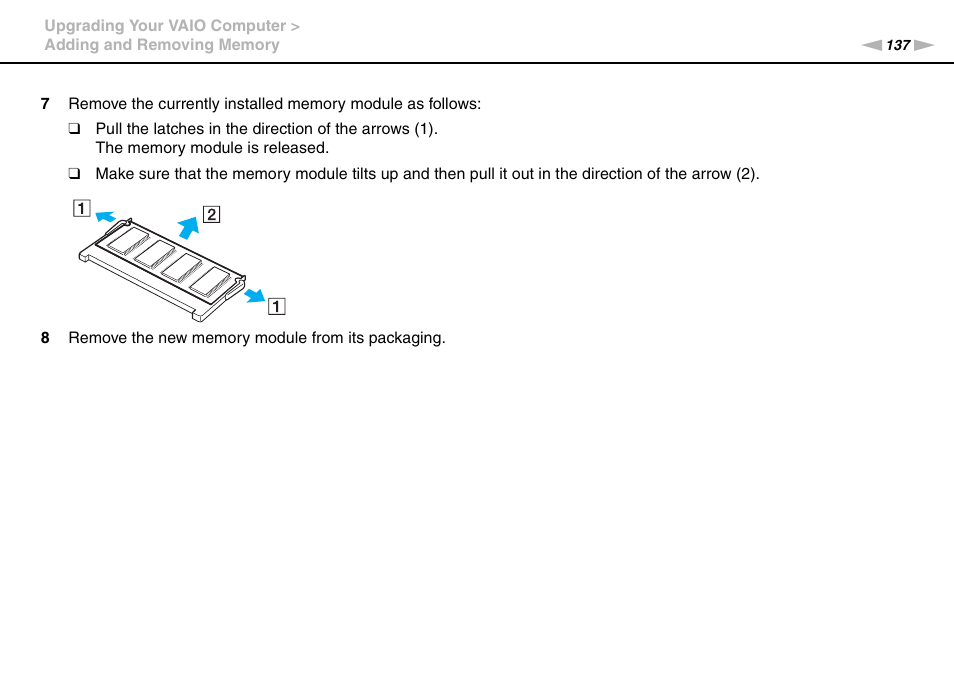 Upgrading Your VAIO Computer >
Adding and Removing Memory

137

7 Remove the currently installed memory module as follows:

❑ Pull the latches in the direction of the arrows (1).
The memory module is released.

❑ Make sure that the memory module tilts up and then pull it out in the direction of the arrow (2).

1

2

1

8 Remove the new memory module from its packaging.