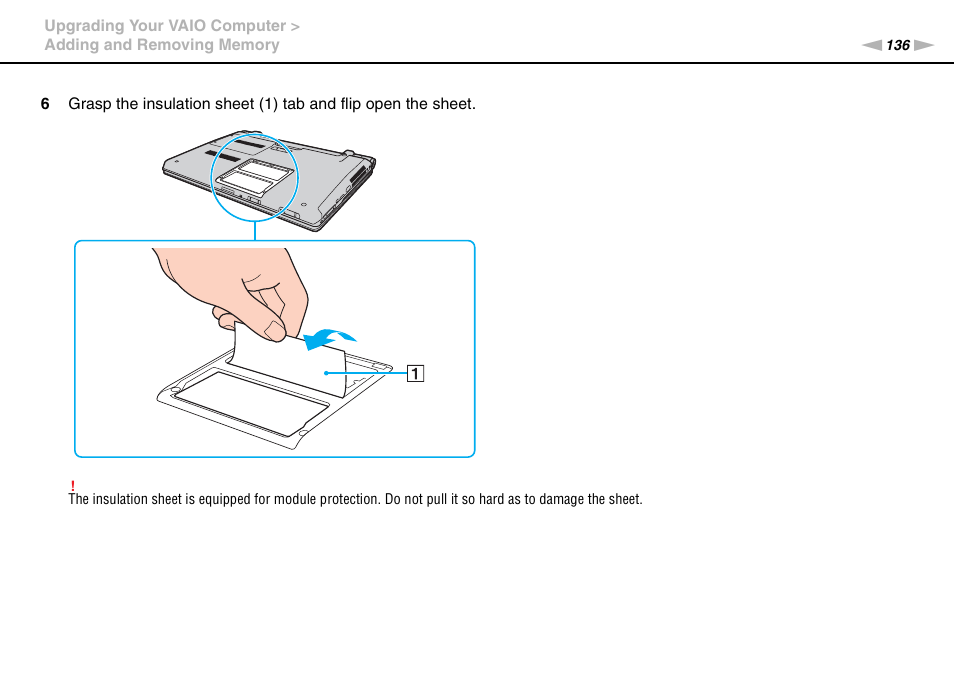 Upgrading Your VAIO Computer >
Adding and Removing Memory

136

6 Grasp the insulation sheet (1) tab and flip open the sheet.

1

!
The insulation sheet is equipped for module protection. Do not pull it so hard as to damage the sheet.