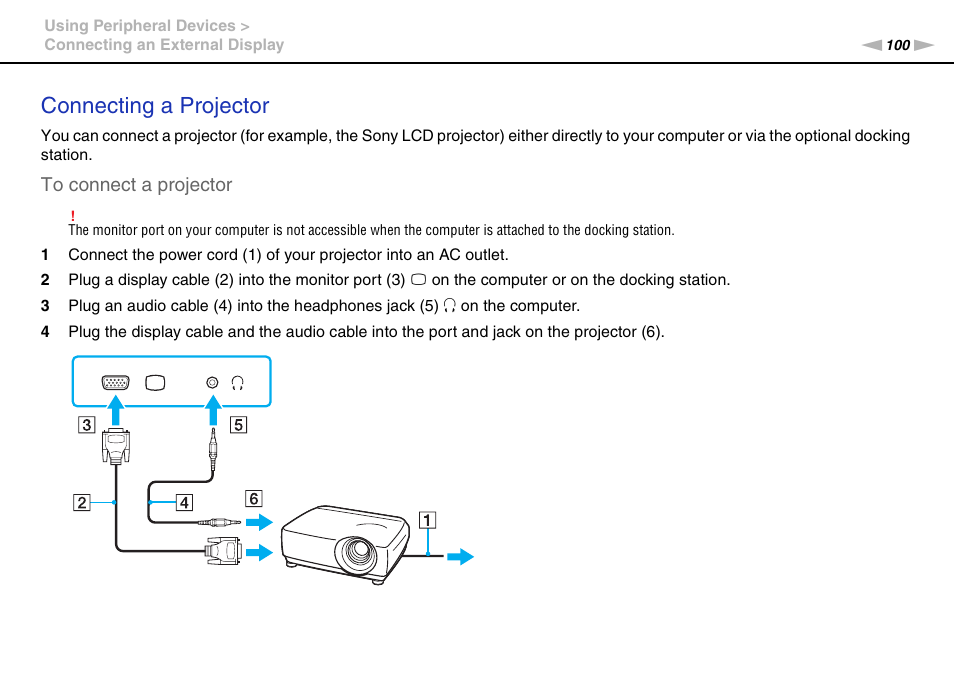 Using Peripheral Devices >
Connecting an External Display

100

Connecting a Projector

You can connect a projector (for example, the Sony LCD projector) either directly to your computer or via the optional docking station.

To connect a projector

!
The monitor port on your computer is not accessible when the computer is attached to the docking station.

1 Connect the power cord (1) of your projector into an AC outlet.
2 Plug a display cable (2) into the monitor port (3) on the computer or on the docking station.
3 Plug an audio cable (4) into the headphones jack (5) on the computer.
4 Plug the display cable and the audio cable into the port and jack on the projector (6).

3
5
2
4
6
1