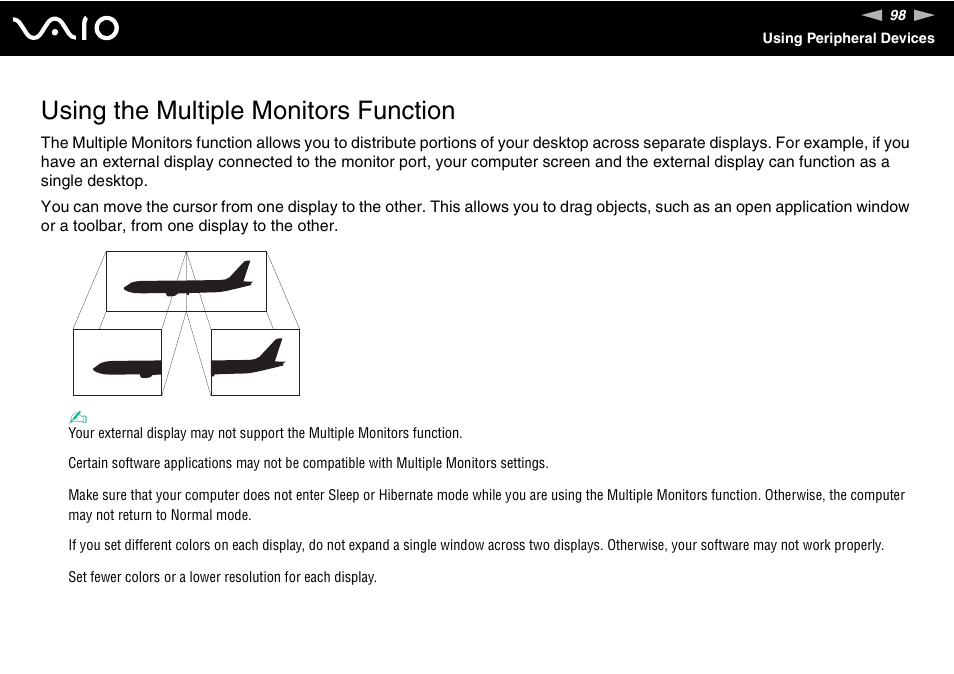 VAIO

98

Using Peripheral Devices

Using the Multiple Monitors Function

The Multiple Monitors function allows you to distribute portions of your desktop across separate displays. For example, if you have an external display connected to the monitor port, your computer screen and the external display can function as a single desktop.

You can move the cursor from one display to the other. This allows you to drag objects, such as an open application window or a toolbar, from one display to the other.

Your external display may not support the Multiple Monitors function.

Certain software applications may not be compatible with Multiple Monitors settings.

Make sure that your computer does not enter Sleep or Hibernate mode while you are using the Multiple Monitors function. Otherwise, the computer may not return to Normal mode.

If you set different colors on each display, do not expand a single window across two displays. Otherwise, your software may not work properly.

Set fewer colors or a lower resolution for each display.