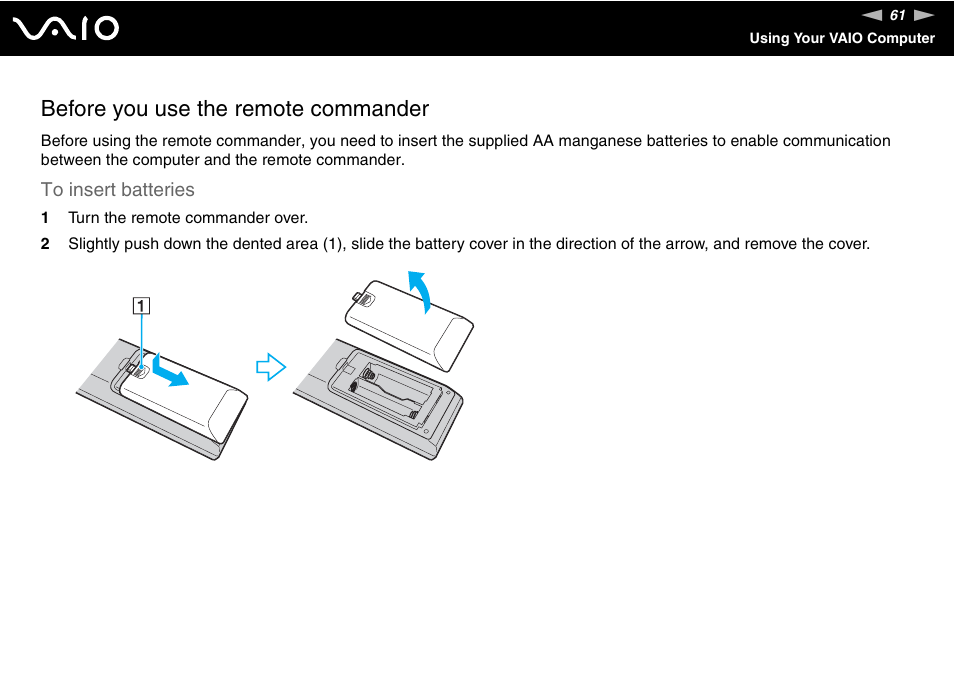 VAIO

61

Using Your VAIO Computer

Before you use the remote commander

Before using the remote commander, you need to insert the supplied AA manganese batteries to enable communication between the computer and the remote commander.

To insert batteries

1 Turn the remote commander over.

2 Slightly push down the dented area (1), slide the battery cover in the direction of the arrow, and remove the cover.

1