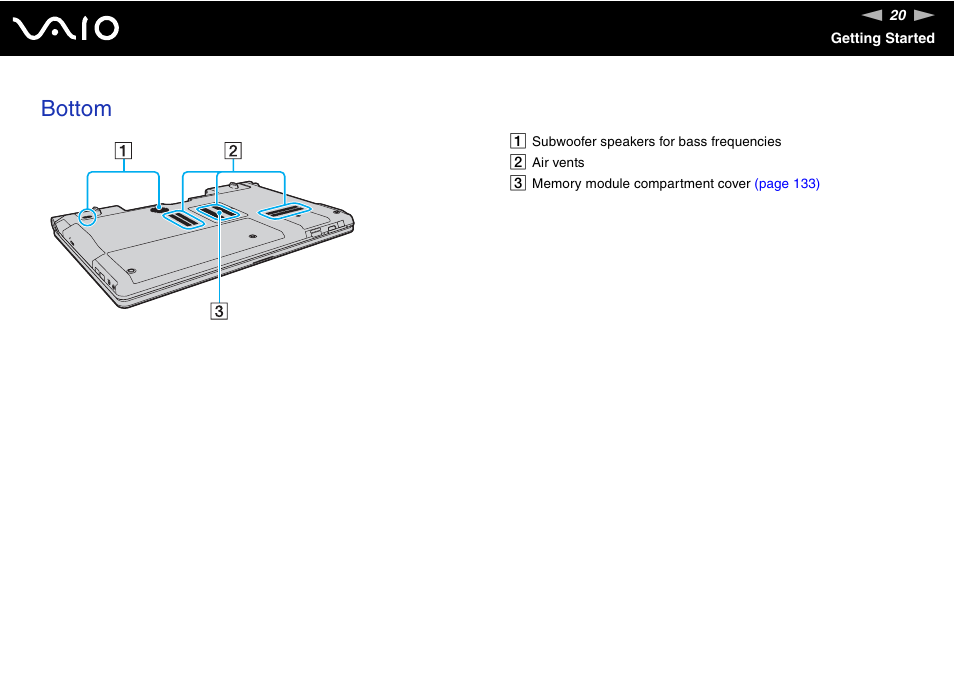 VAIO

20

Getting Started

Bottom

1

2

3

1 Subwoofer speakers for bass frequencies
2 Air vents
3 Memory module compartment cover (page 133)