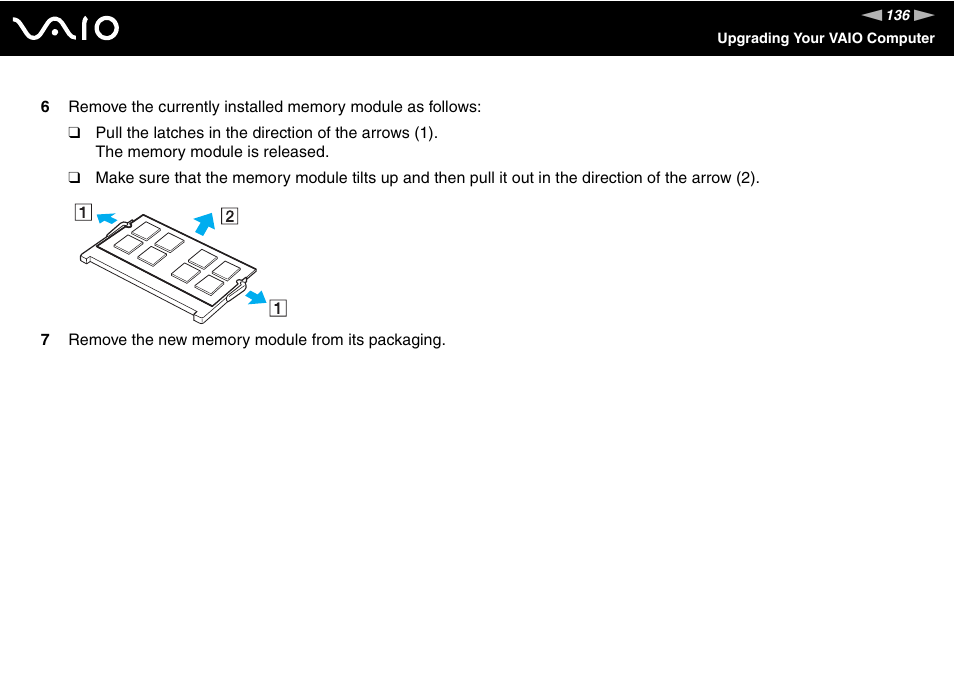 VAIO

136

Upgrading Your VAIO Computer

6 Remove the currently installed memory module as follows:

❑ Pull the latches in the direction of the arrows (1).
The memory module is released.

❑ Make sure that the memory module tilts up and then pull it out in the direction of the arrow (2).

1

2

1

7 Remove the new memory module from its packaging.