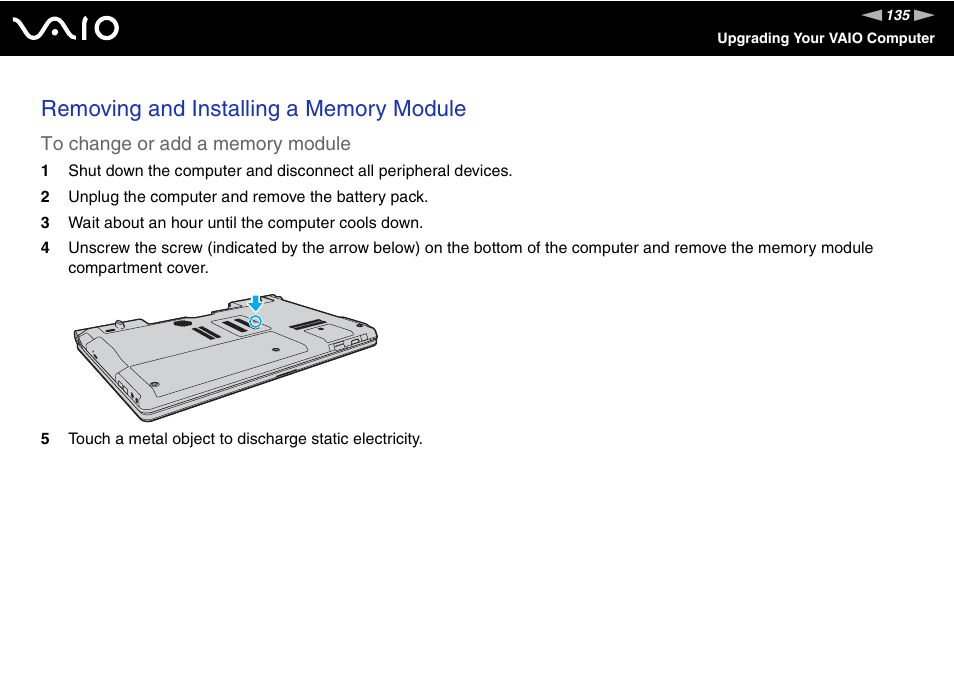 VAIO

135

Upgrading Your VAIO Computer

Removing and Installing a Memory Module

To change or add a memory module

1 Shut down the computer and disconnect all peripheral devices.

2 Unplug the computer and remove the battery pack.

3 Wait about an hour until the computer cools down.

4 Unscrew the screw (indicated by the arrow below) on the bottom of the computer and remove the memory module compartment cover.

5 Touch a metal object to discharge static electricity.