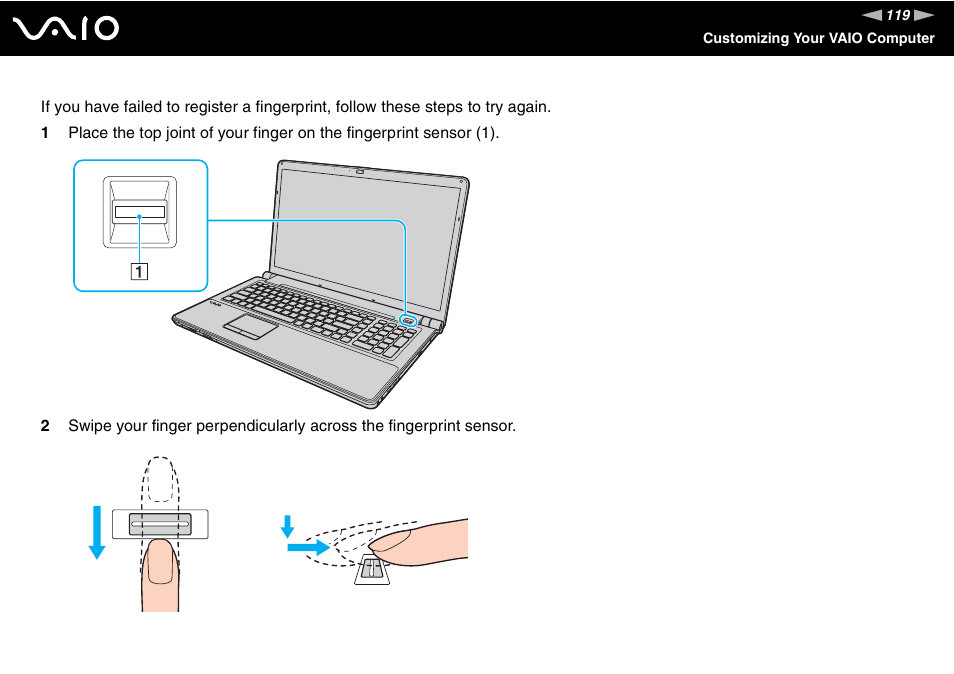 VAIO

119

Customizing Your VAIO Computer

If you have failed to register a fingerprint, follow these steps to try again.

1 Place the top joint of your finger on the fingerprint sensor (1).

1

2 Swipe your finger perpendicularly across the fingerprint sensor.