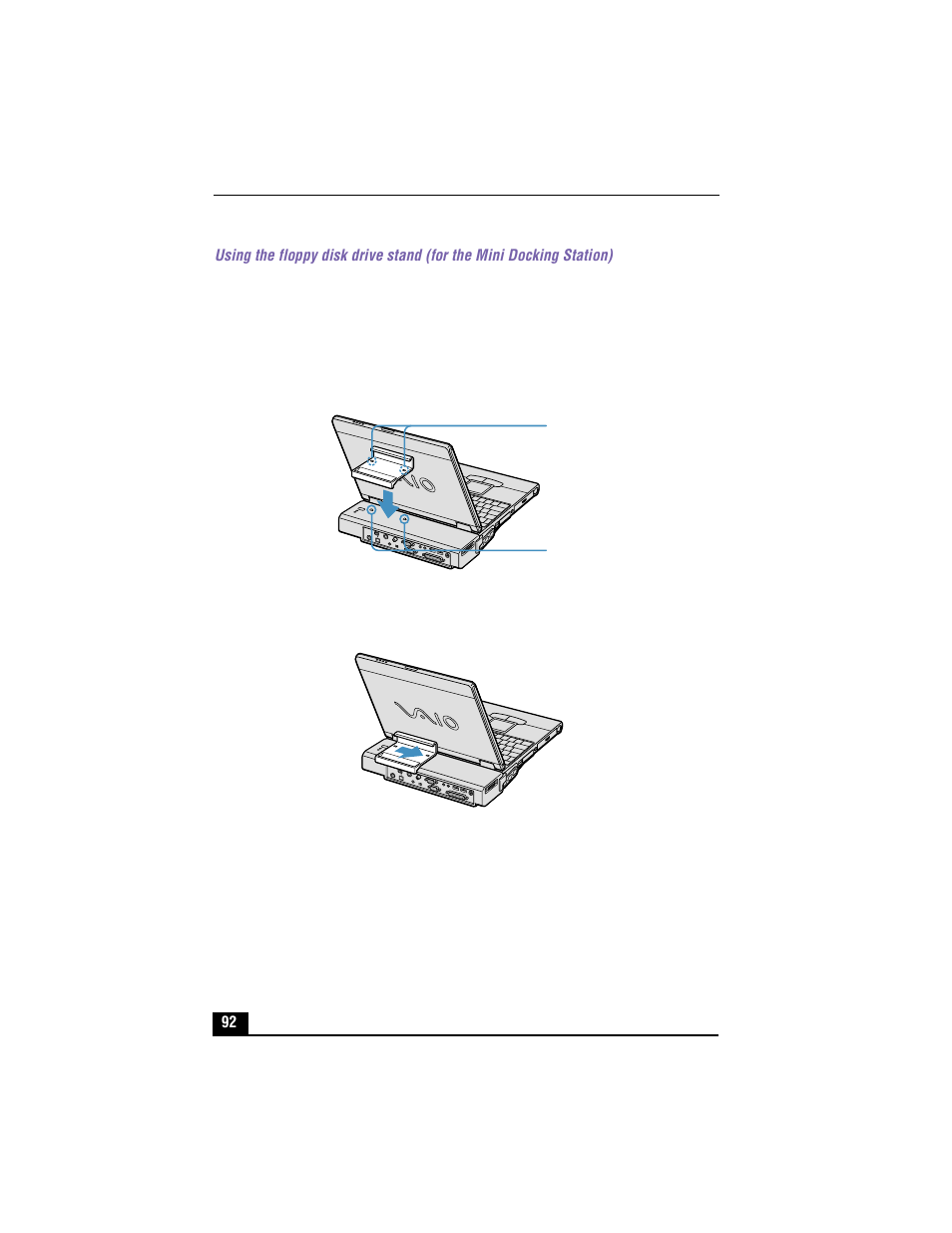 Using the floppy disk drive stand (for the Mini Docking Station)

92