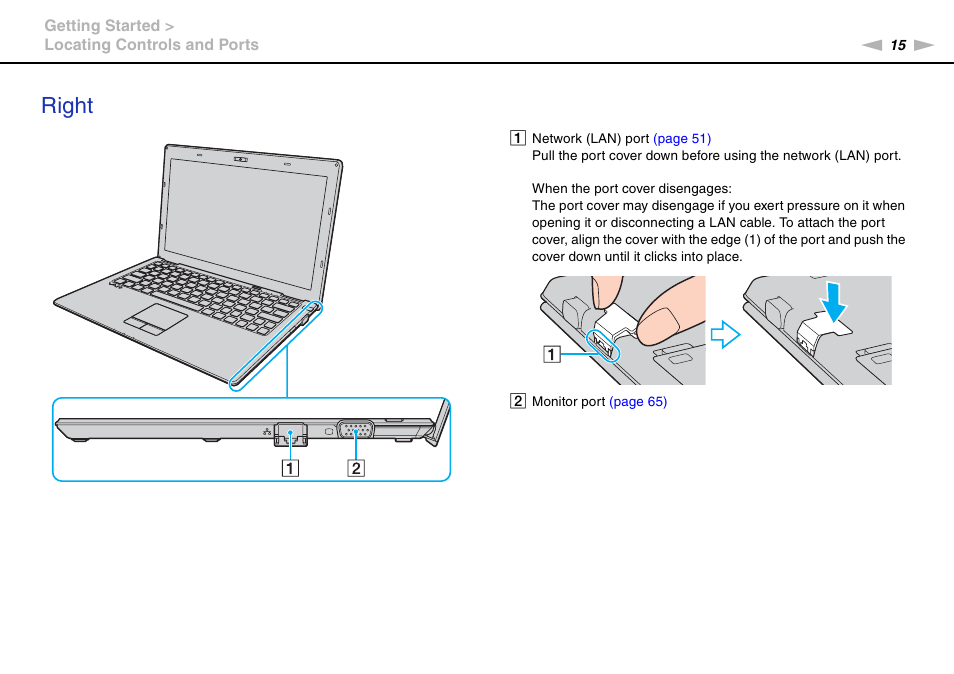 Getting Started >
Locating Controls and Ports

15

Right

1 2

1 Network (LAN) port (page 51)
Pull the port cover down before using the network (LAN) port.

When the port cover disengages:
The port cover may disengage if you exert pressure on it when opening it or disconnecting a LAN cable. To attach the port cover, align the cover with the edge (1) of the port and push the cover down until it clicks into place.

1

2 Monitor port (page 65)