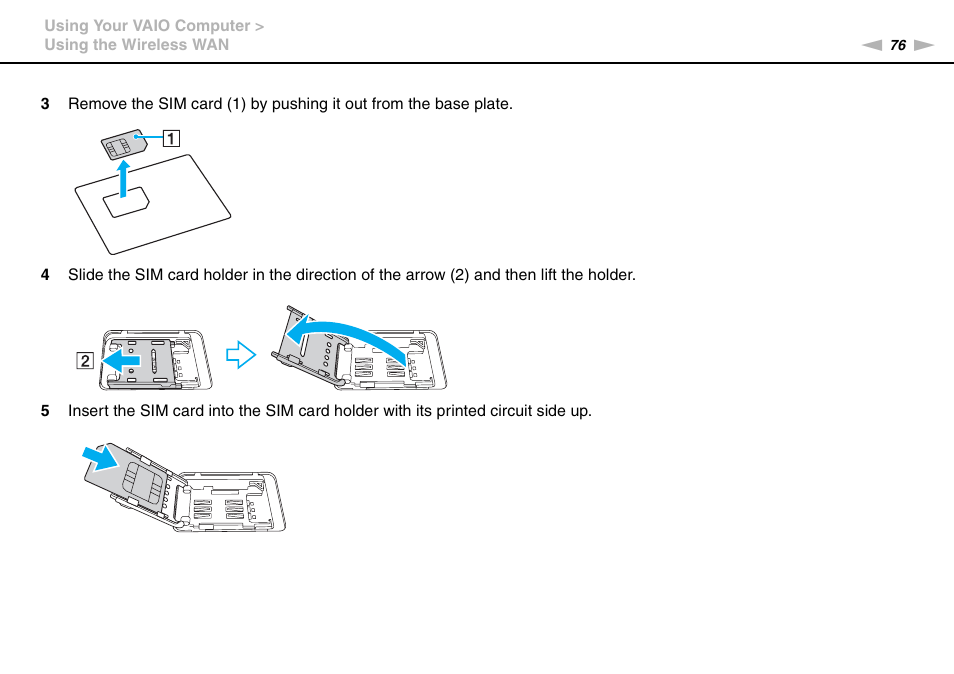 Using Your VAIO Computer >
Using the Wireless WAN

76

3 Remove the SIM card (1) by pushing it out from the base plate.

1

4 Slide the SIM card holder in the direction of the arrow (2) and then lift the holder.

2

5 Insert the SIM card into the SIM card holder with its printed circuit side up.