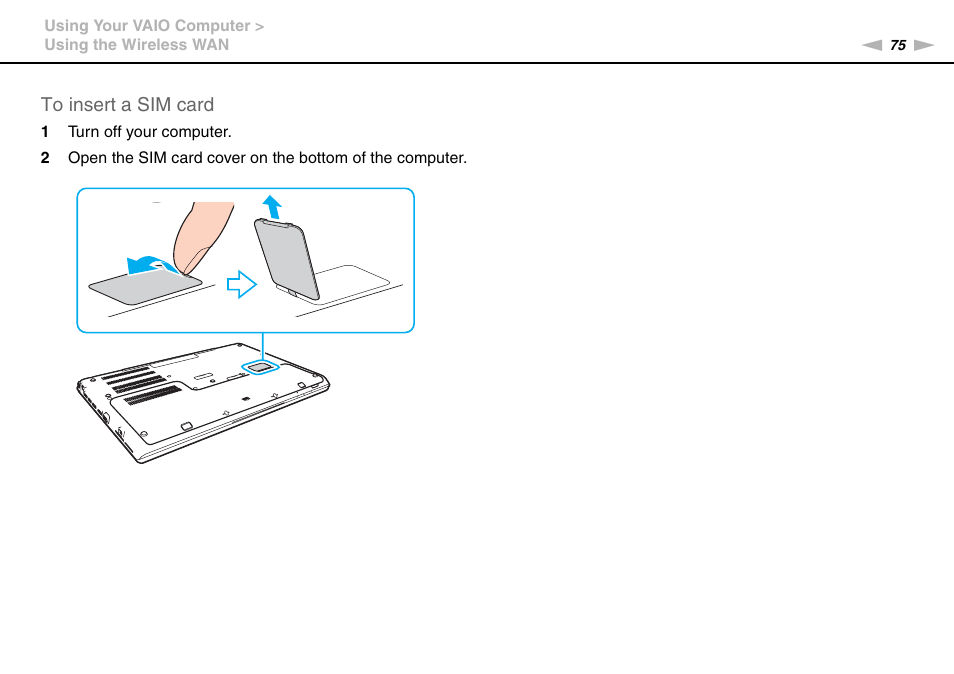 Using Your VAIO Computer >
Using the Wireless WAN

75

To insert a SIM card

1 Turn off your computer.

2 Open the SIM card cover on the bottom of the computer.