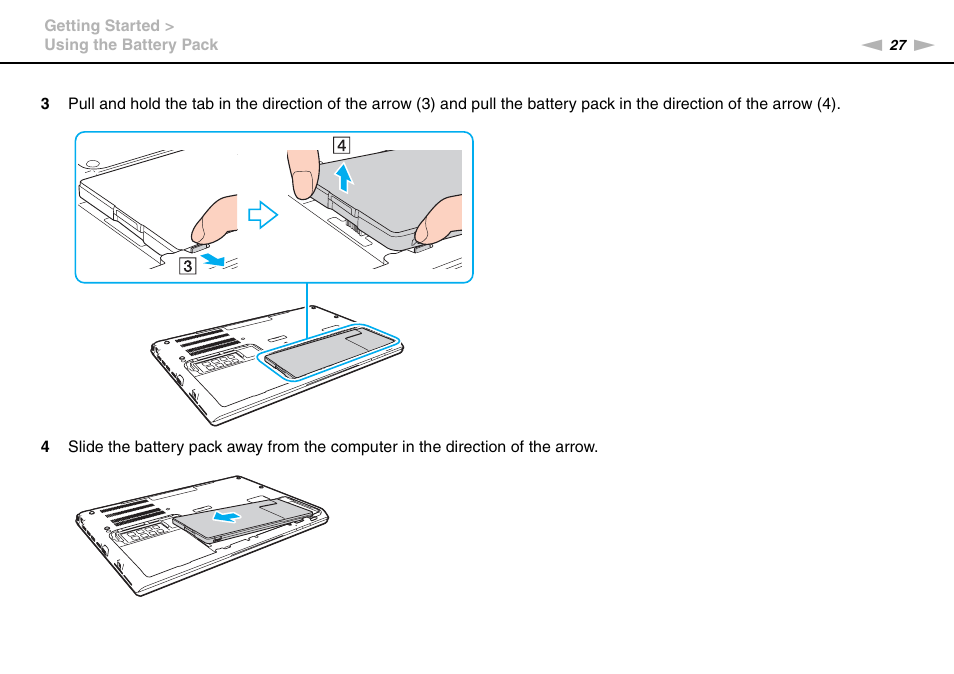 Getting Started >
Using the Battery Pack

27

3 Pull and hold the tab in the direction of the arrow (3) and pull the battery pack in the direction of the arrow (4).

4

3

4 Slide the battery pack away from the computer in the direction of the arrow.